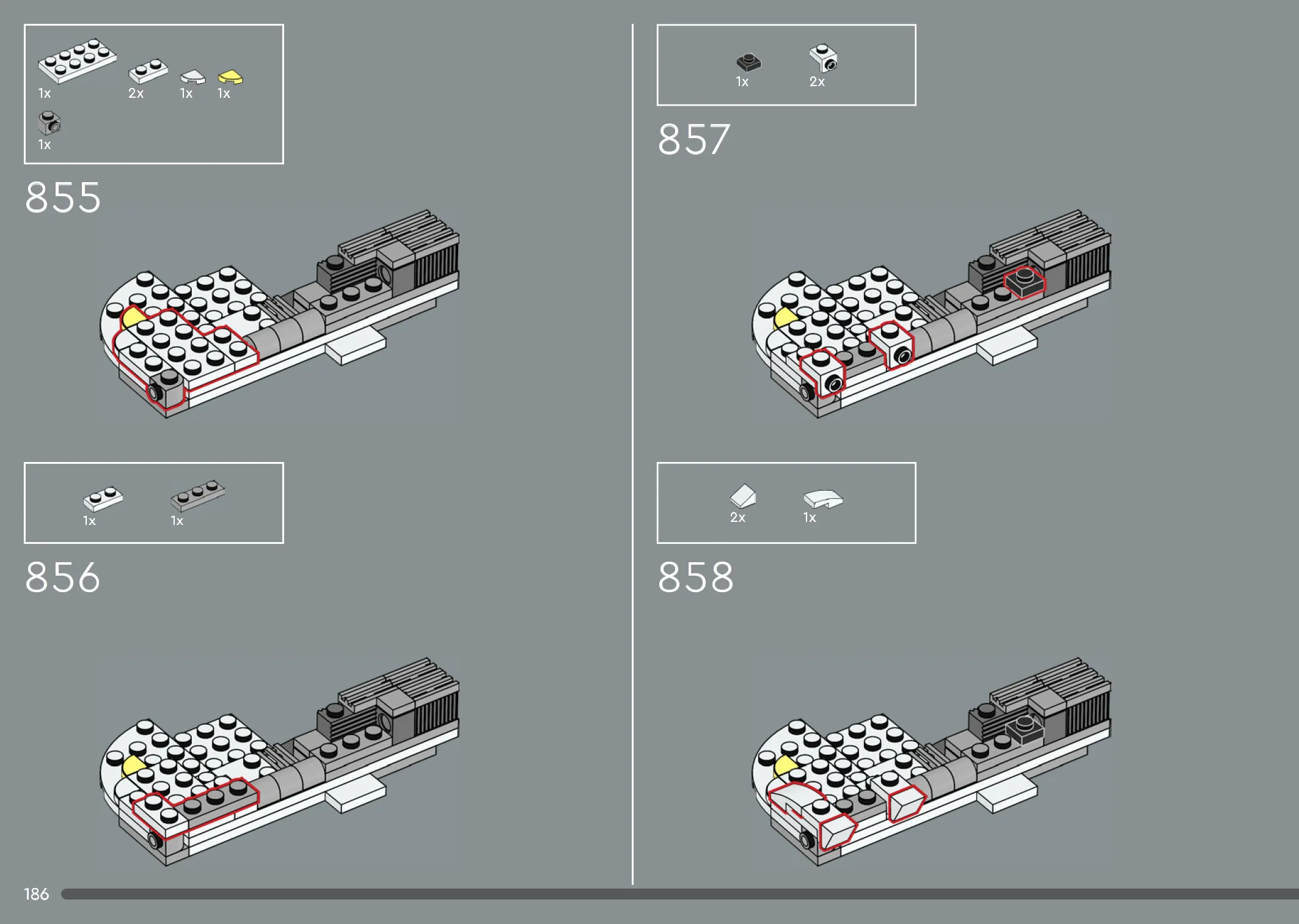 1x 2x 1x 1x
1x

855

1x 1x

856

1x 2x

857

2x 1x

858

186