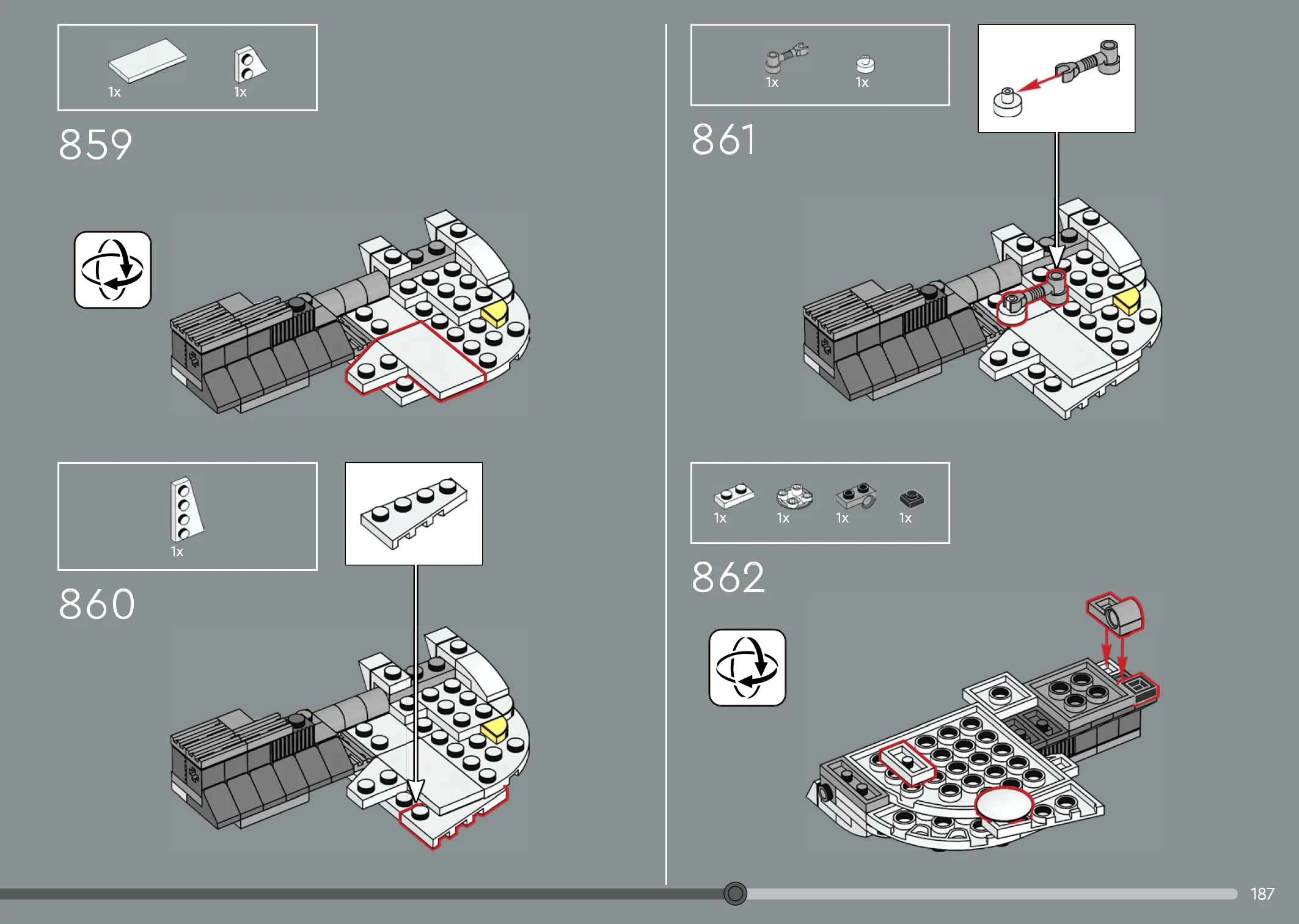 1x 1x

859

1x

860

1x 1x

861

1x 1x 1x 1x

862

187