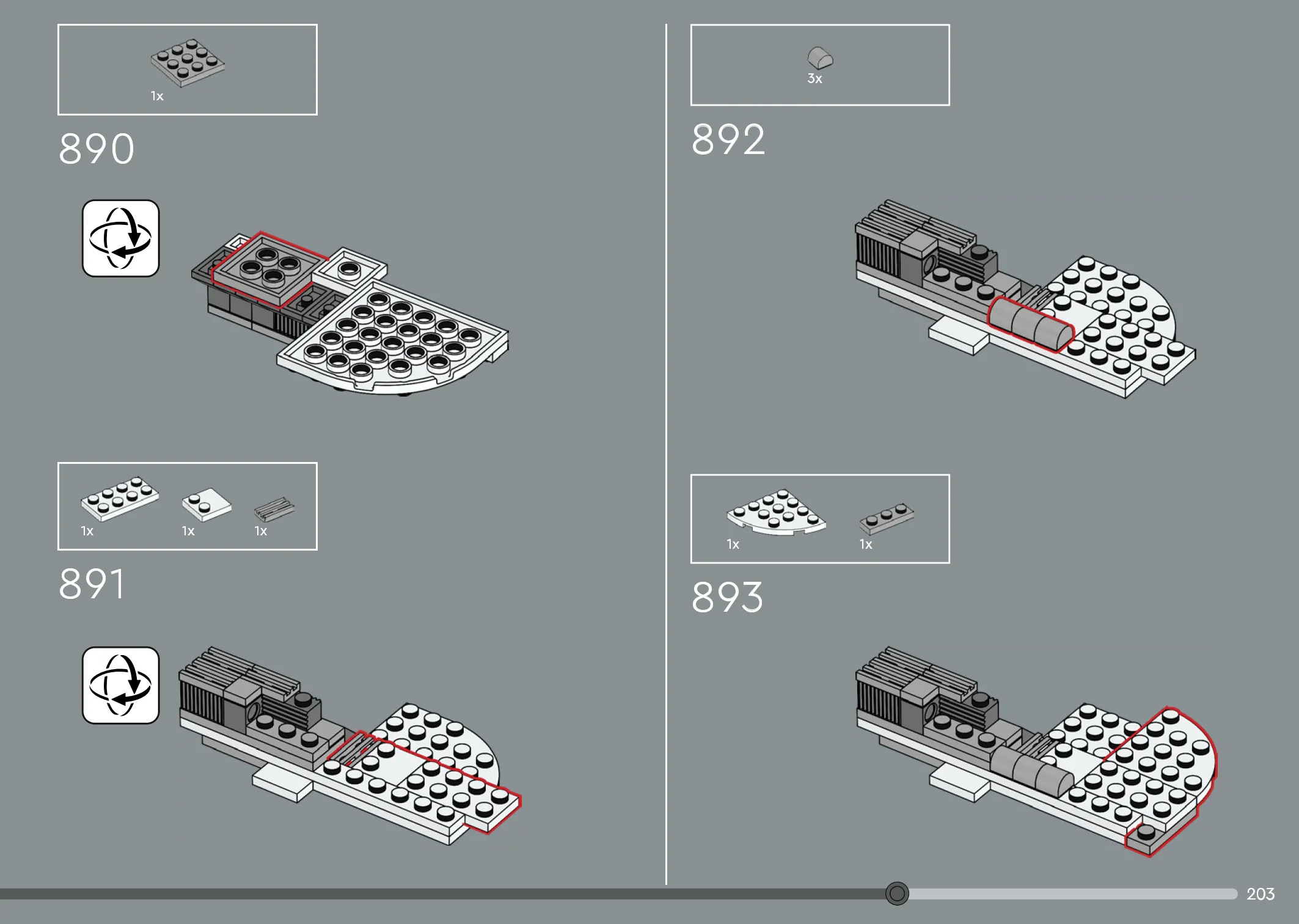 1x

890

1x 1x 1x

891

3x

892

1x 1x

893

203