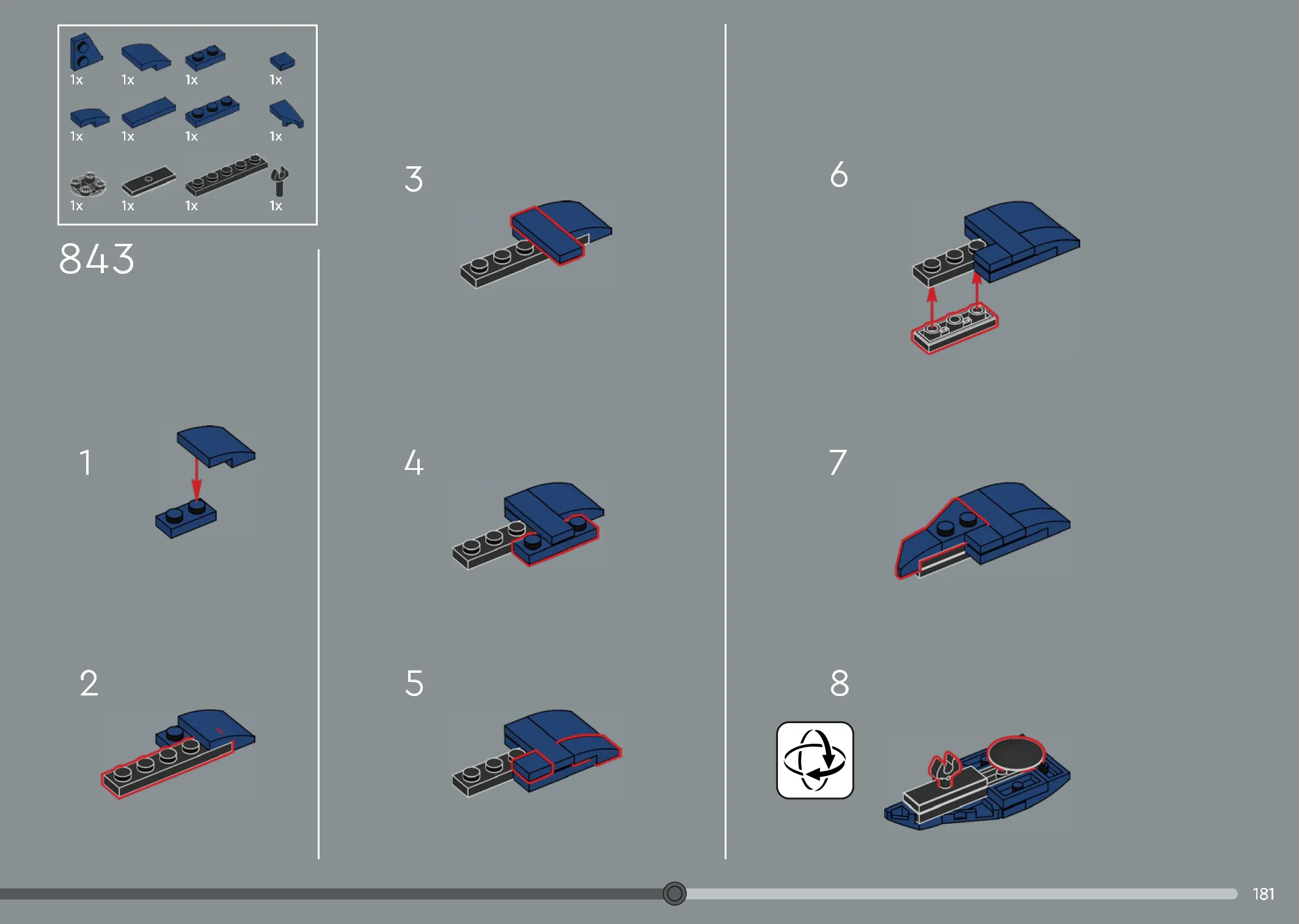 1x 1x 1x 1x
1x 1x 1x 1x
1x 1x 1x 1x

843

1

2

3

4

5

6

7

8

181