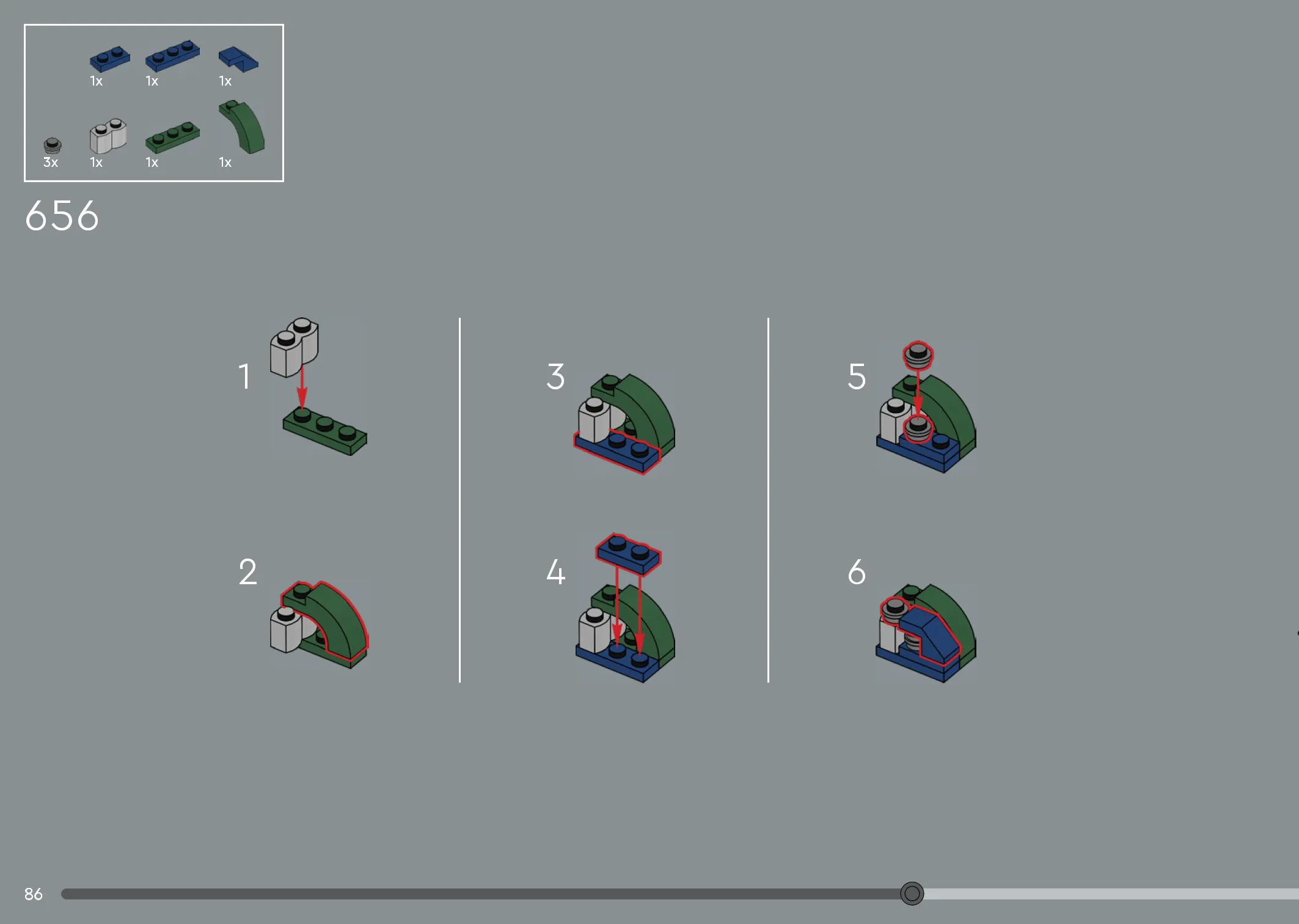 1x 1x 1x

3x 1x 1x 1x

656

1

2

3

4

5

6

86