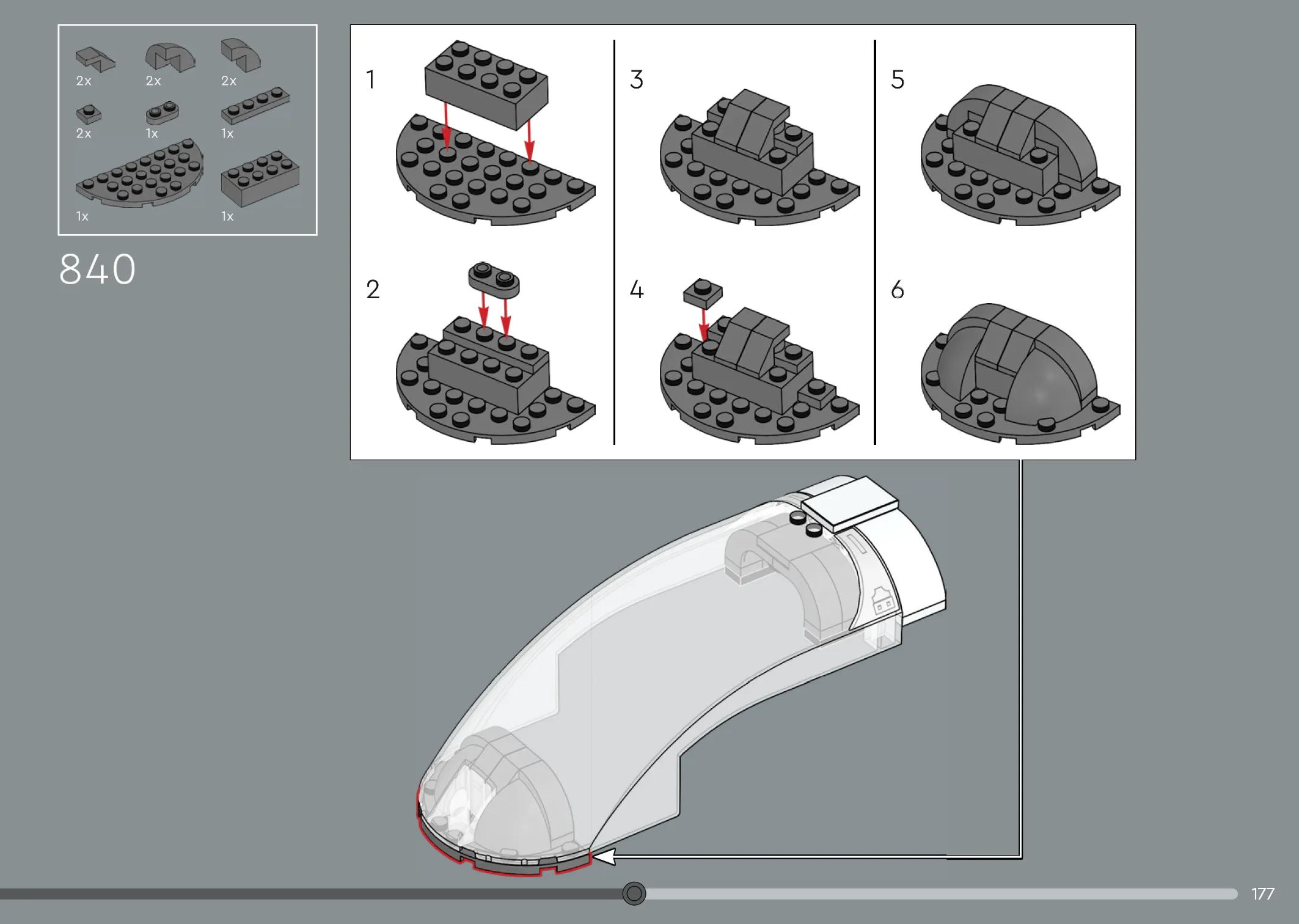 2x 2x 2x
2x 1x 1x
1x 1x

840

1
2
3
4
5
6

177