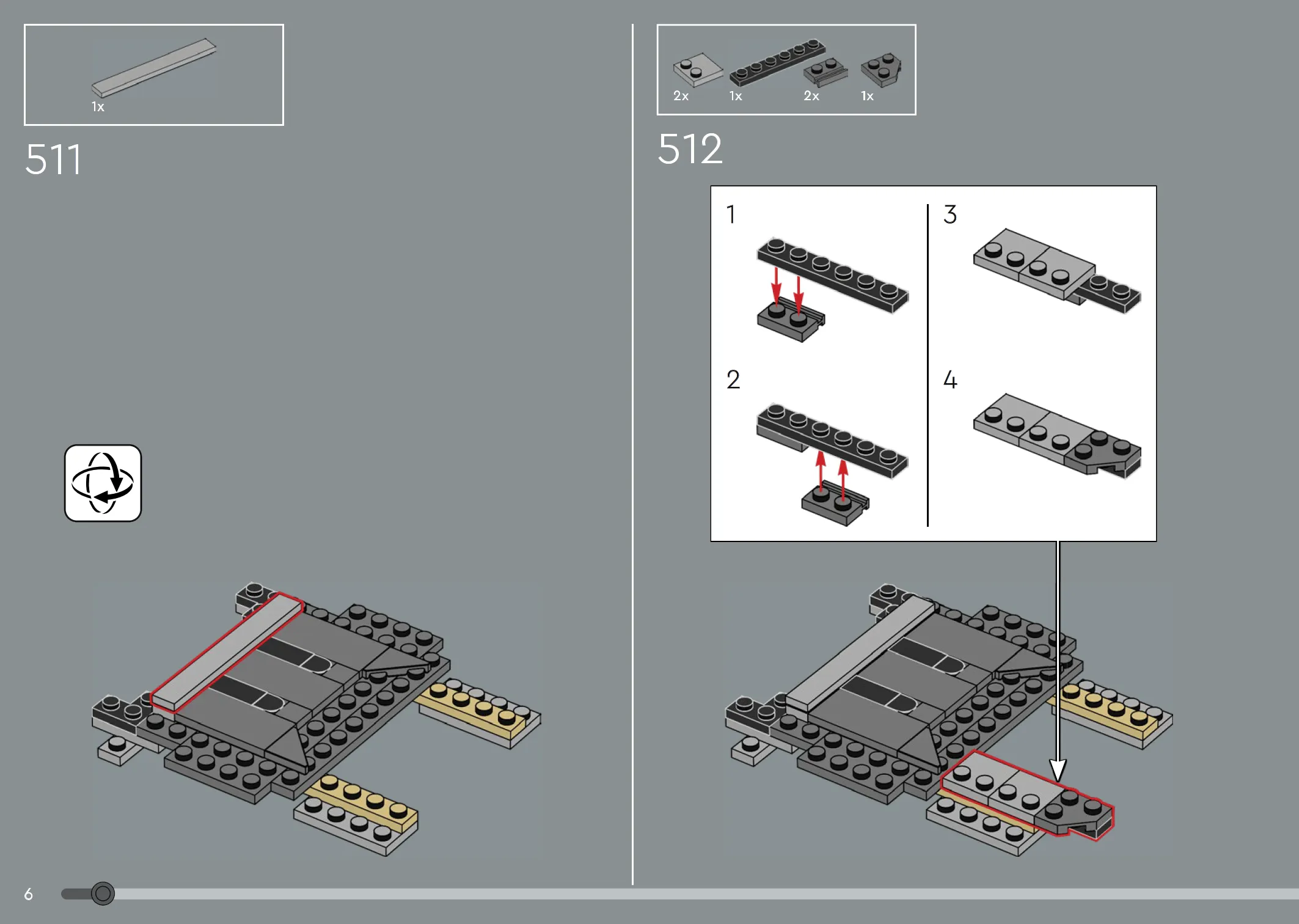 1x

511

2x 1x 2x 1x

512

1

2

3

4

6