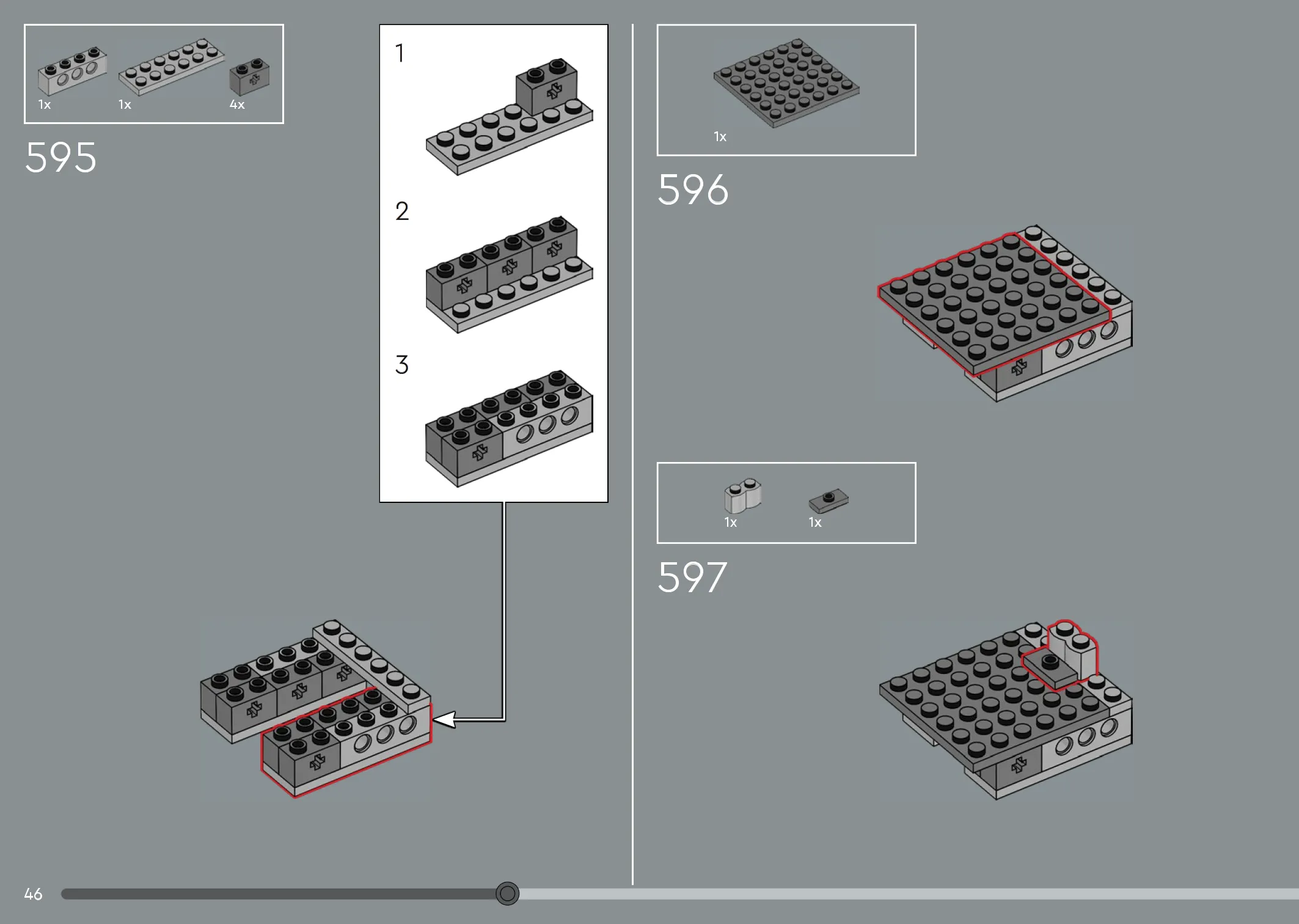 1x 1x 4x

595

1

2

3

1x

596

1x 1x

597

46