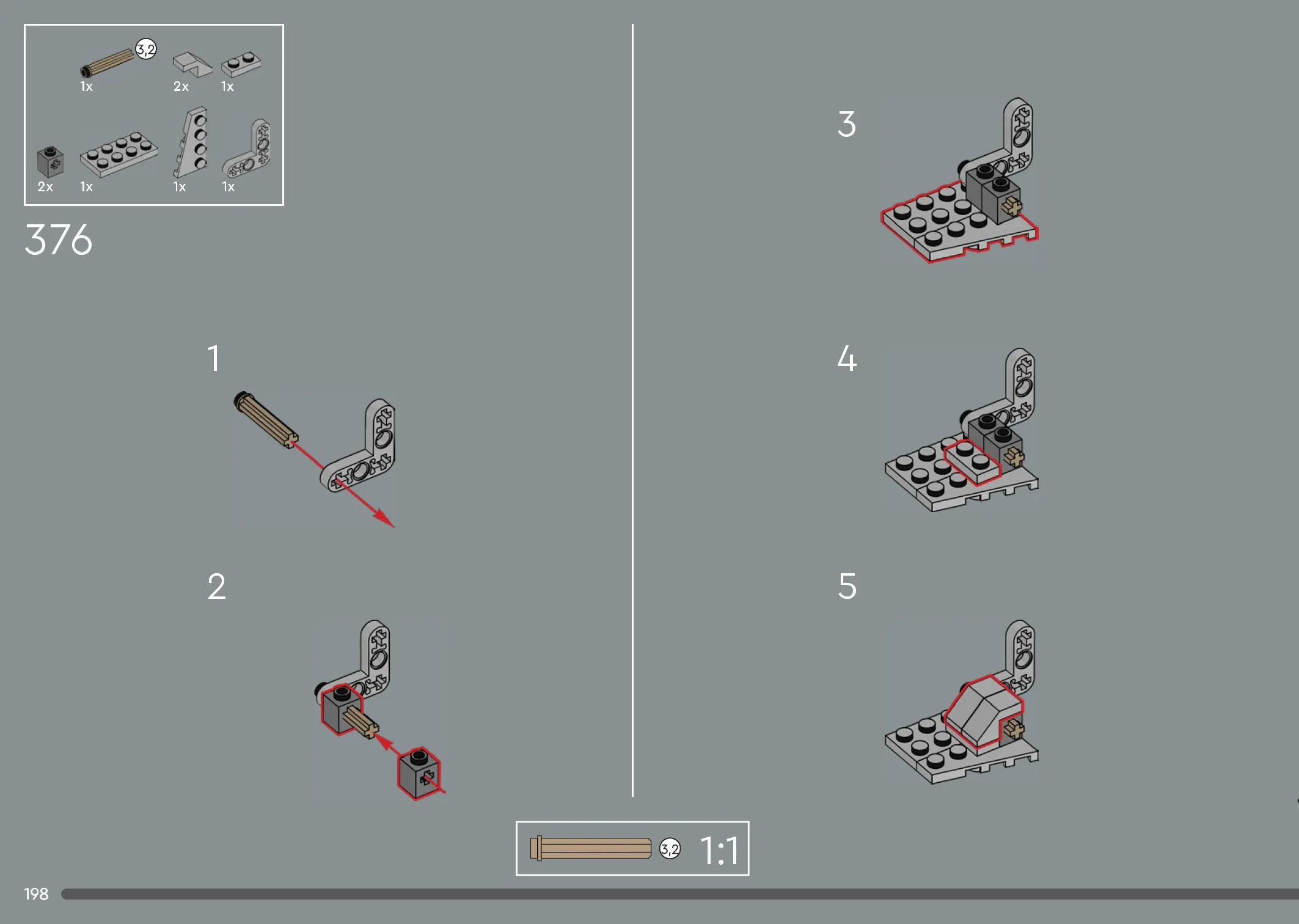 3,2
1x
2x
1x
2x
1x
1x
1x

376

1

2

3

4

5

3,2
1:1

198