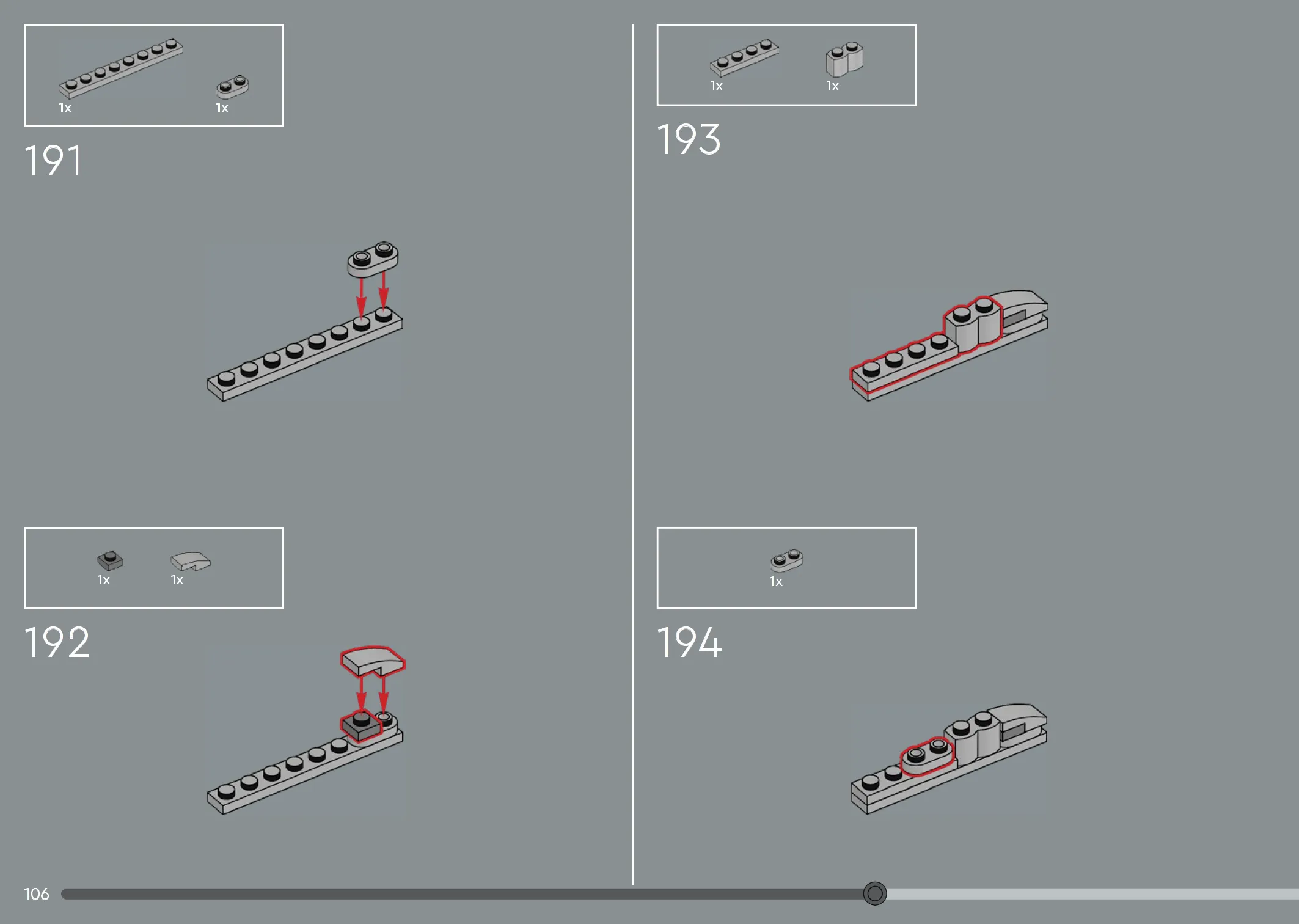 1x
1x
191

1x
1x
192

1x
1x
193

1x
194

106