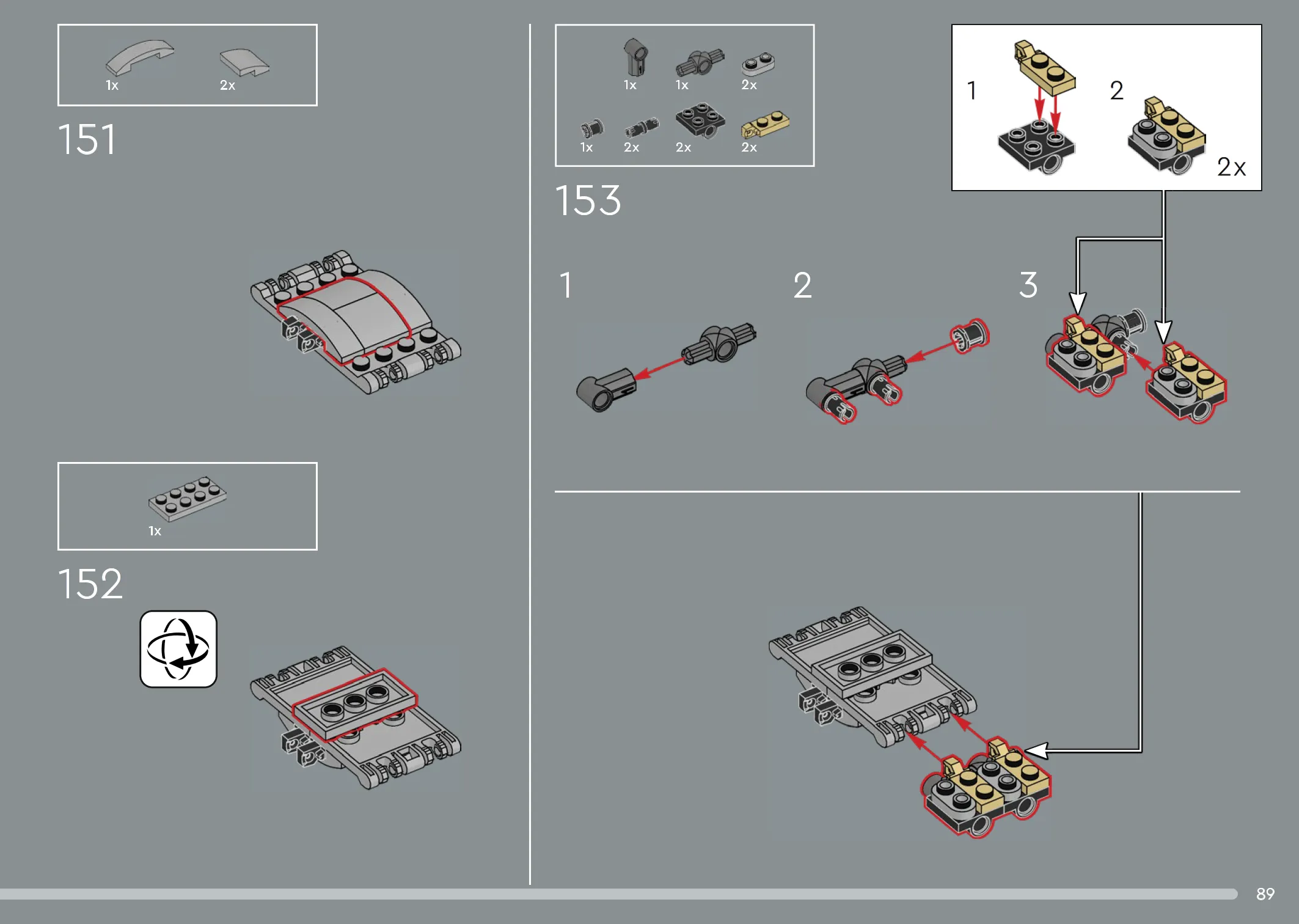 1x 2x

151

1x

152

1x 1x 2x

1x 2x 2x 2x

153

1 2 2x

1 2 3

89