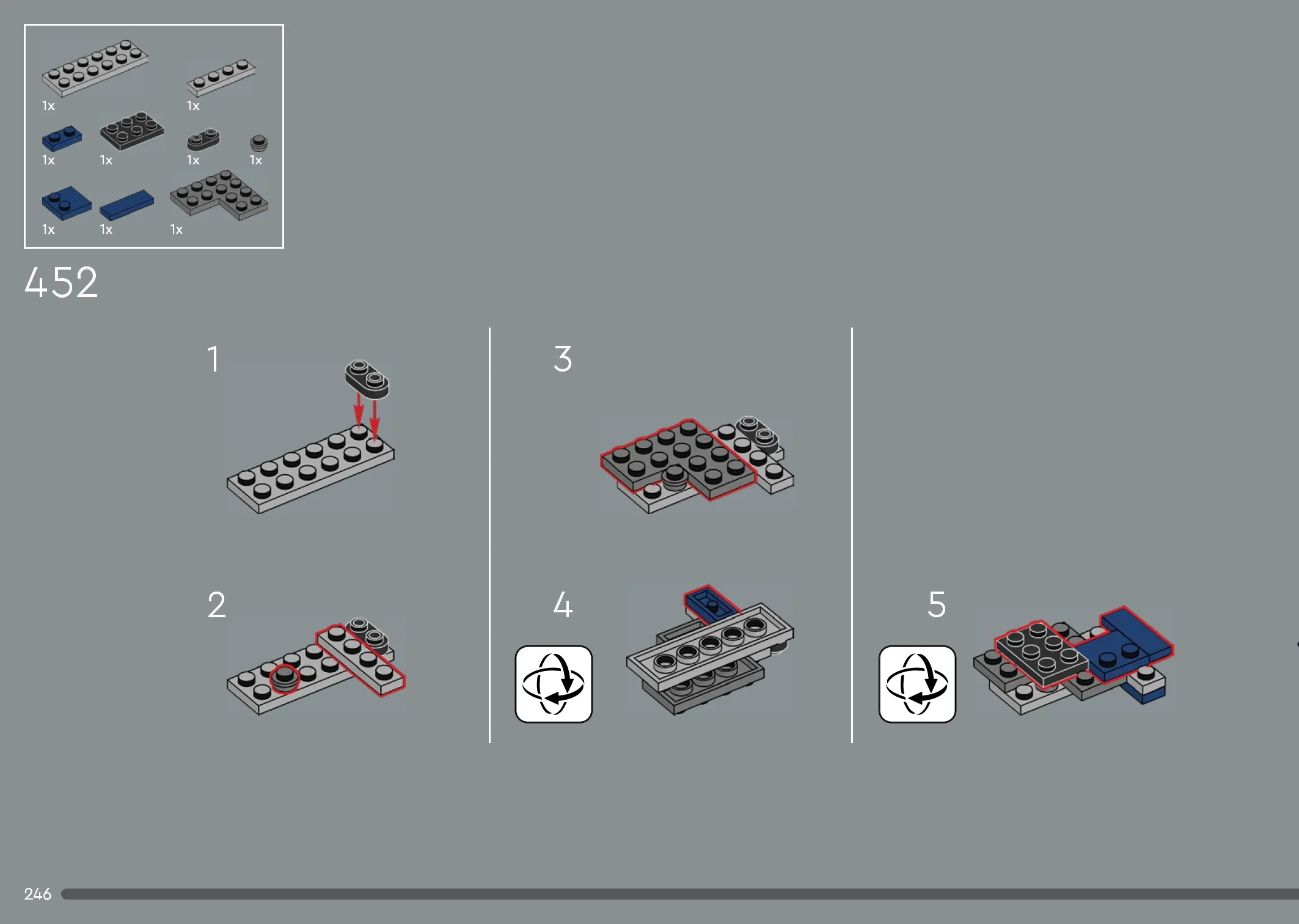 1x
1x
1x
1x
1x
1x
1x
1x
1x

452

1

2

3

4

5

246