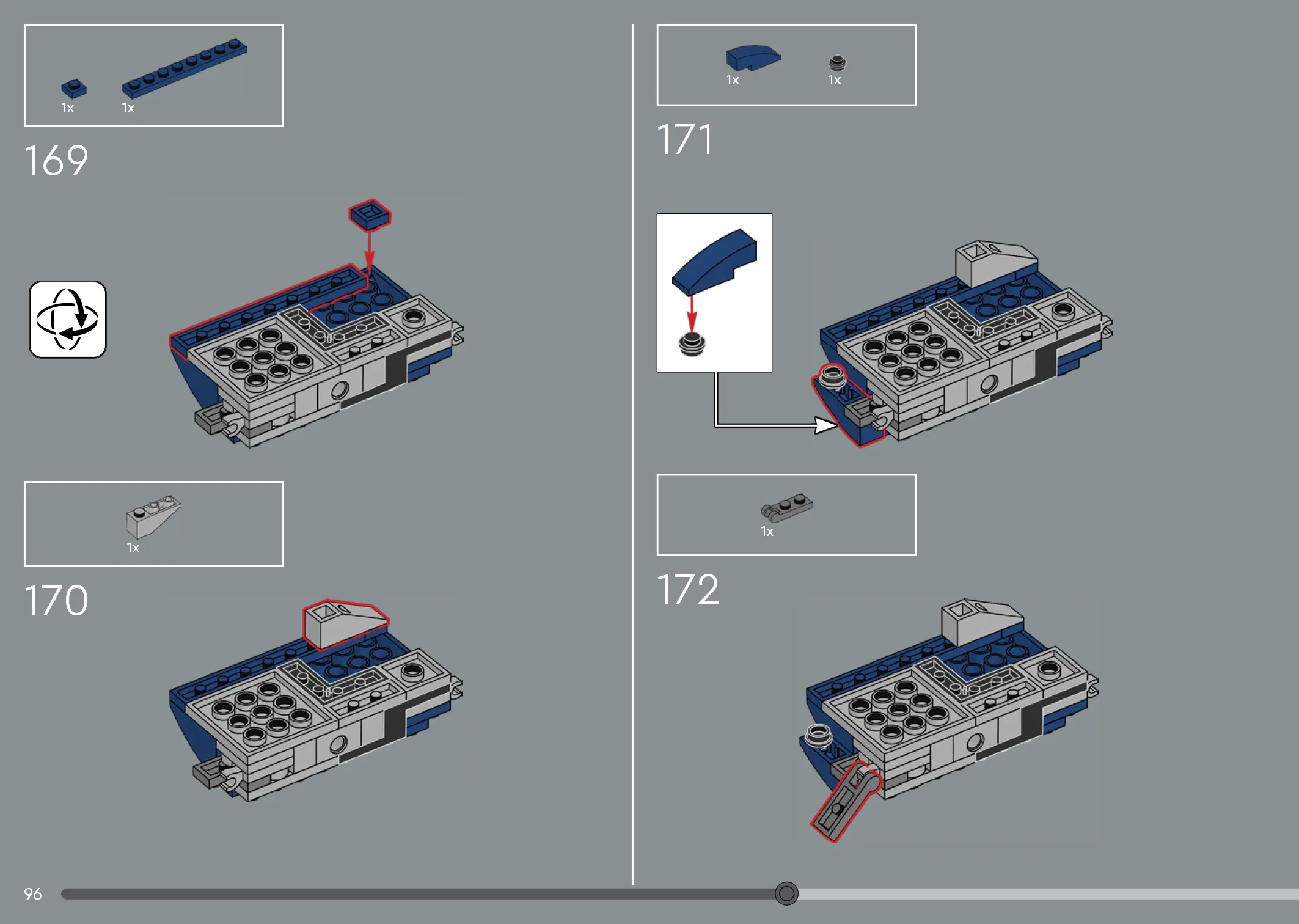 1x 1x

169

1x

170

1x 1x

171

1x

172

96