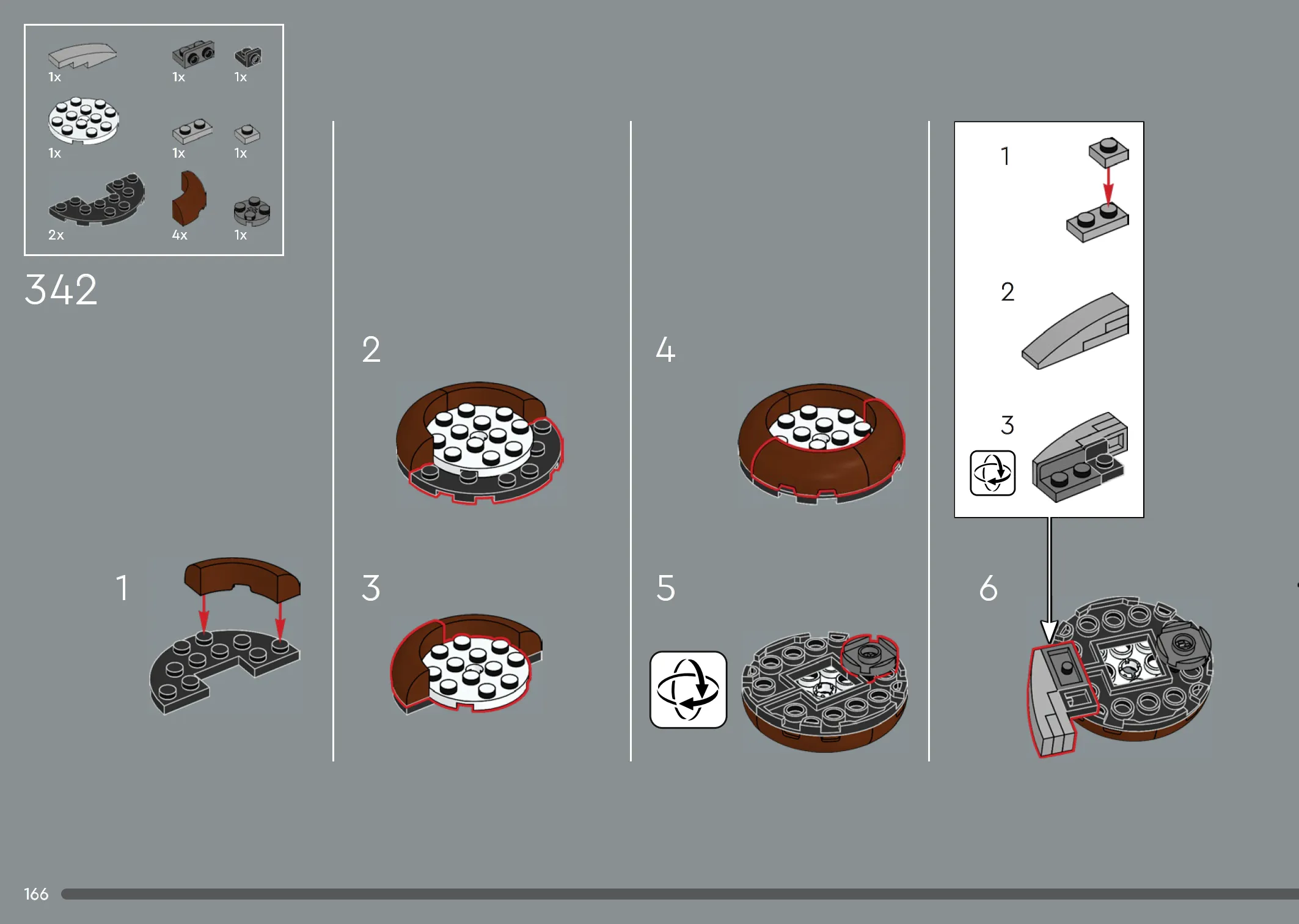 1x
1x
1x
1x
1x
1x
2x
4x
1x

342

1

2

3

4

5

1

2

3

6

166