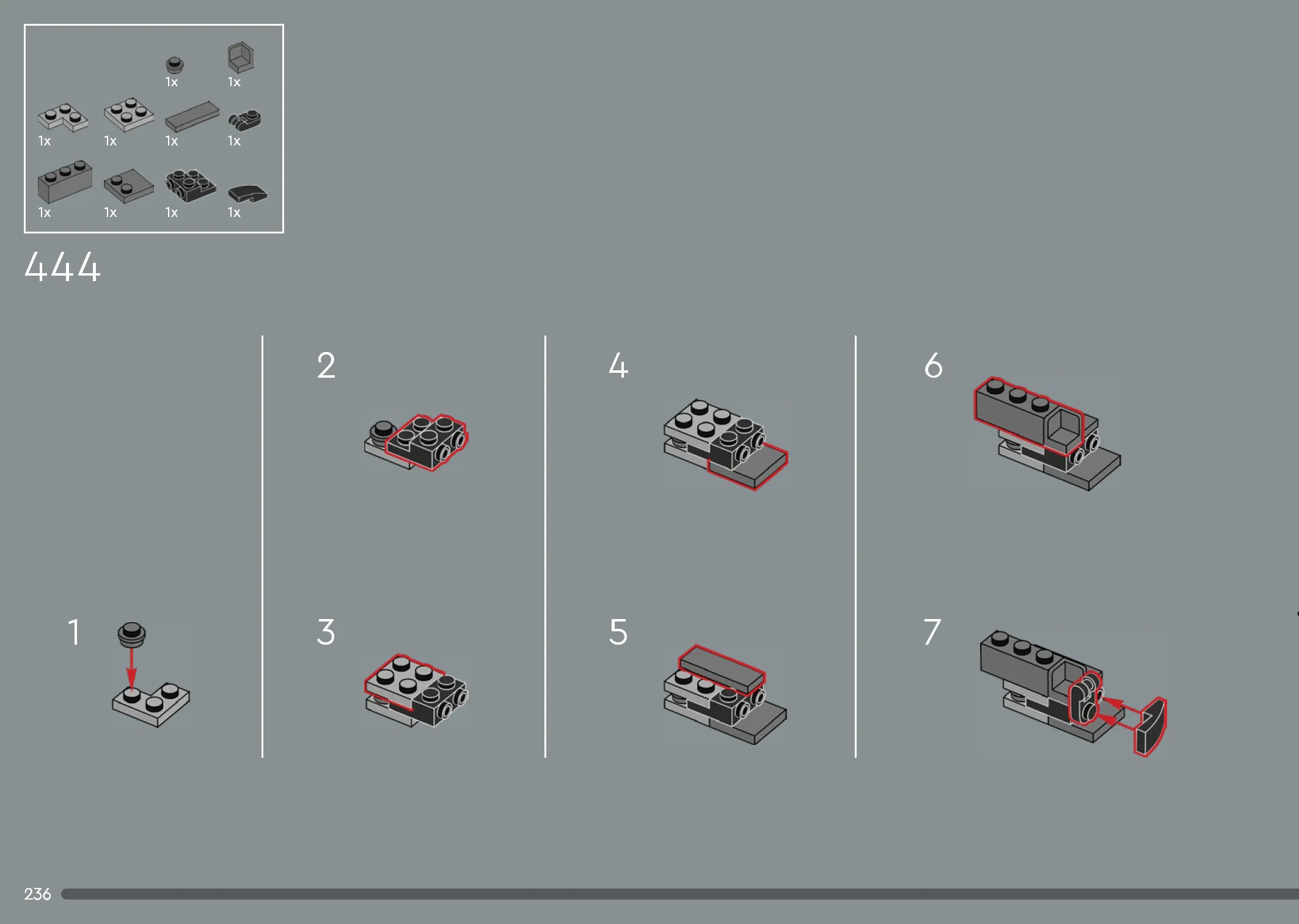 1x 1x

1x 1x 1x 1x

1x 1x 1x 1x

444

1

2

3

4

5

6

7

236