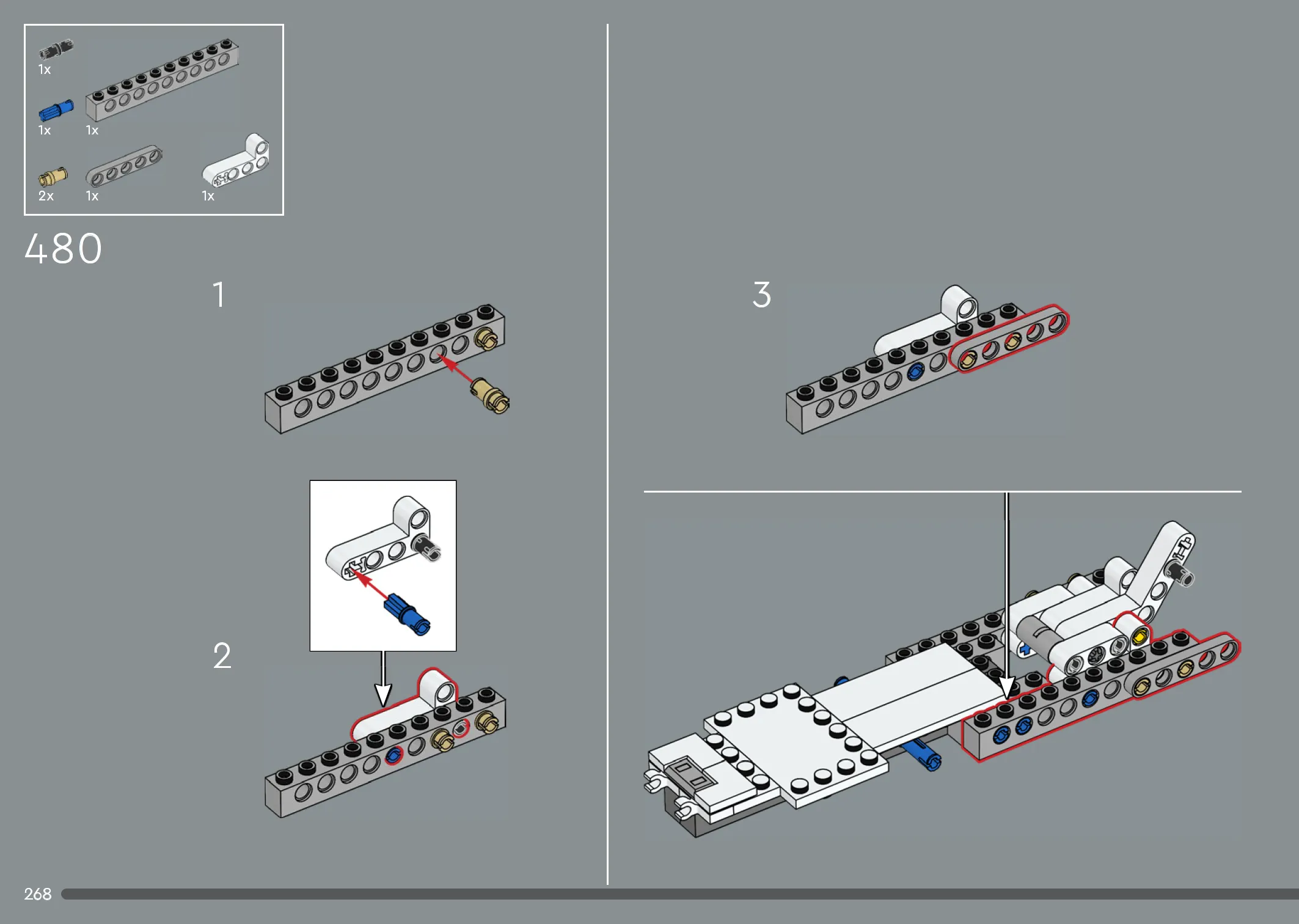 1x
1x
1x
2x
1x
1x

480

1

2

3

268