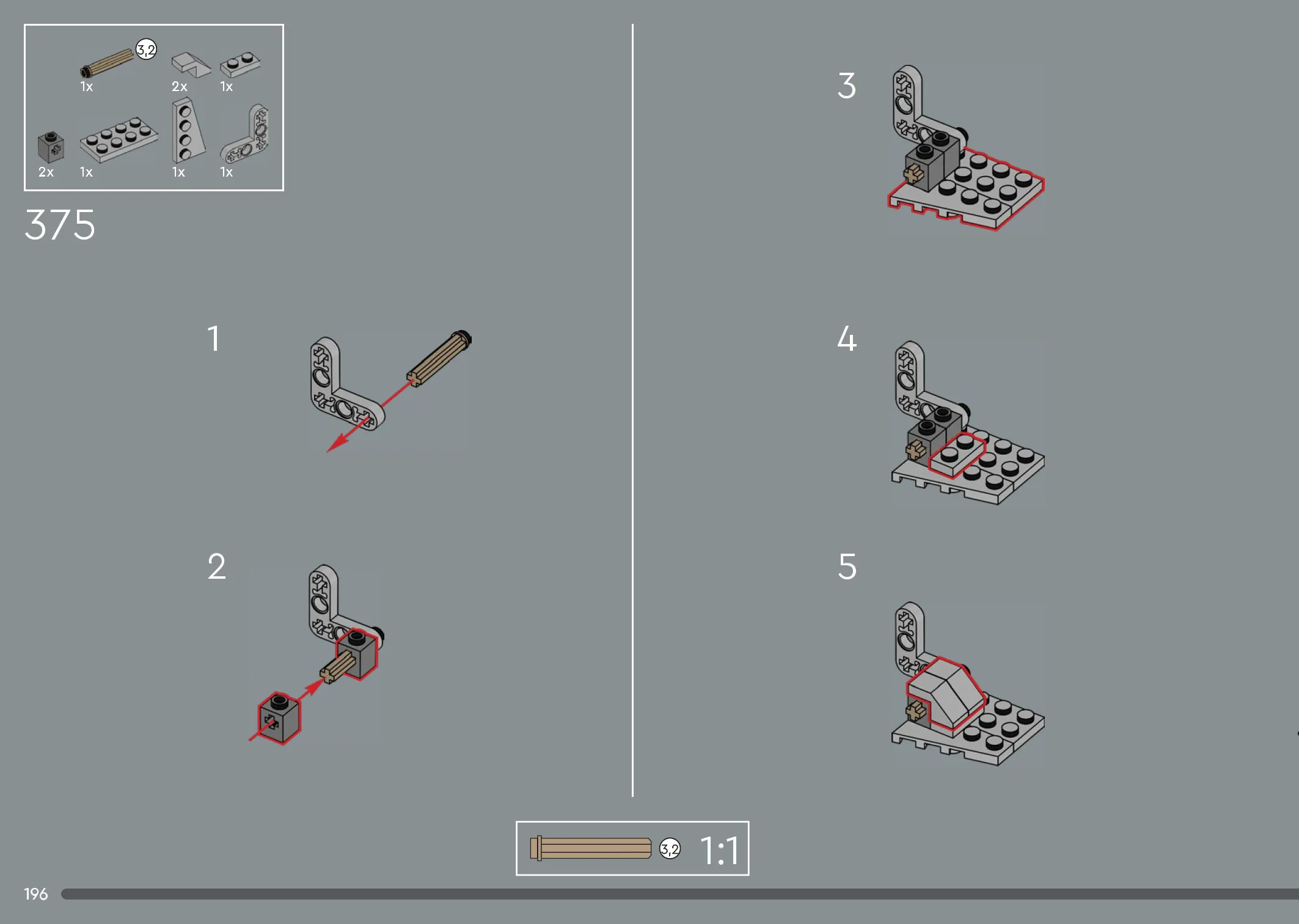 3,2
1x
2x
1x
2x
1x
1x
1x

375

1

2

3

4

5

3,2 1:1

196