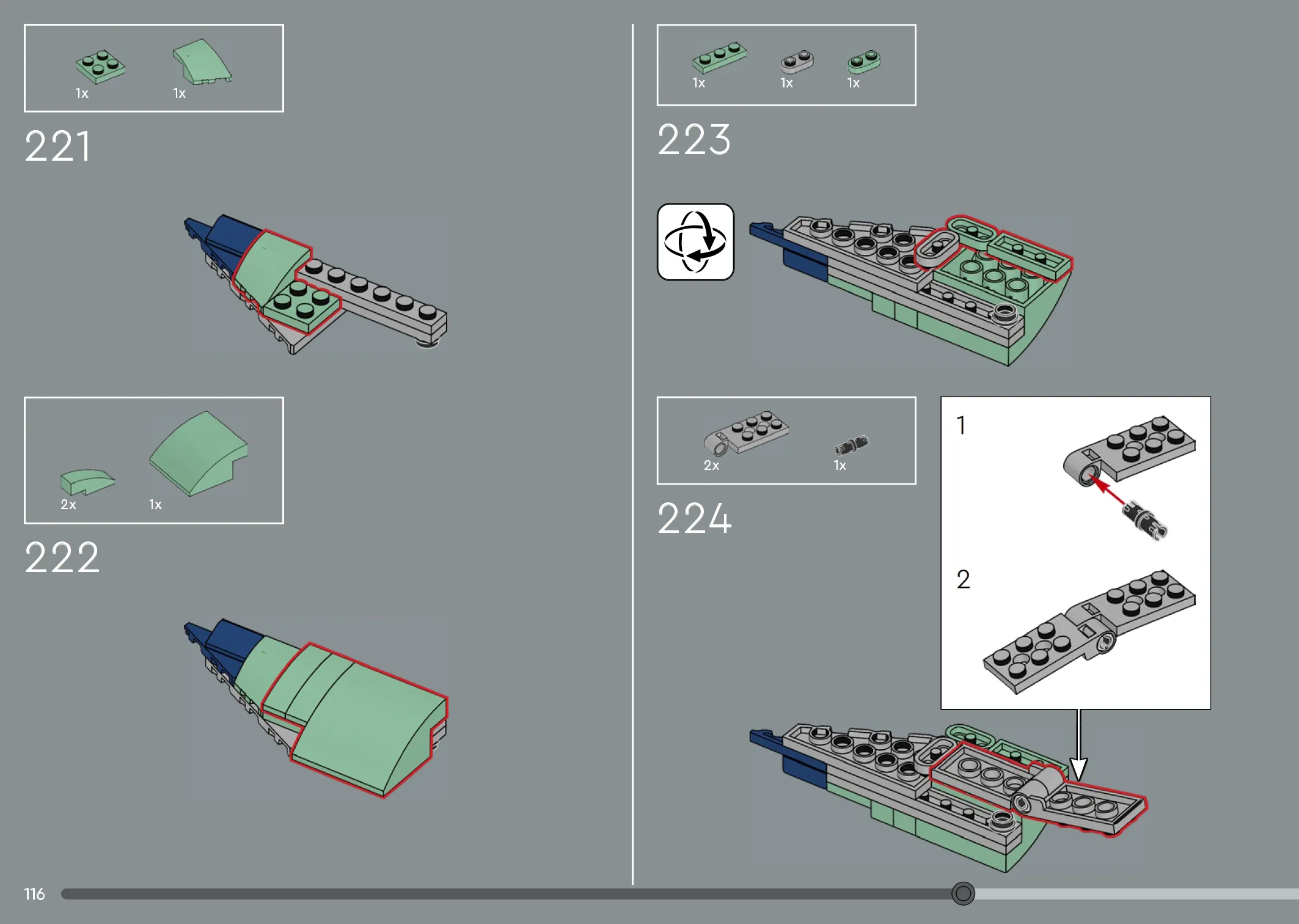 1x 1x

221

2x 1x

222

1x 1x 1x

223

2x 1x

224

1

2

116