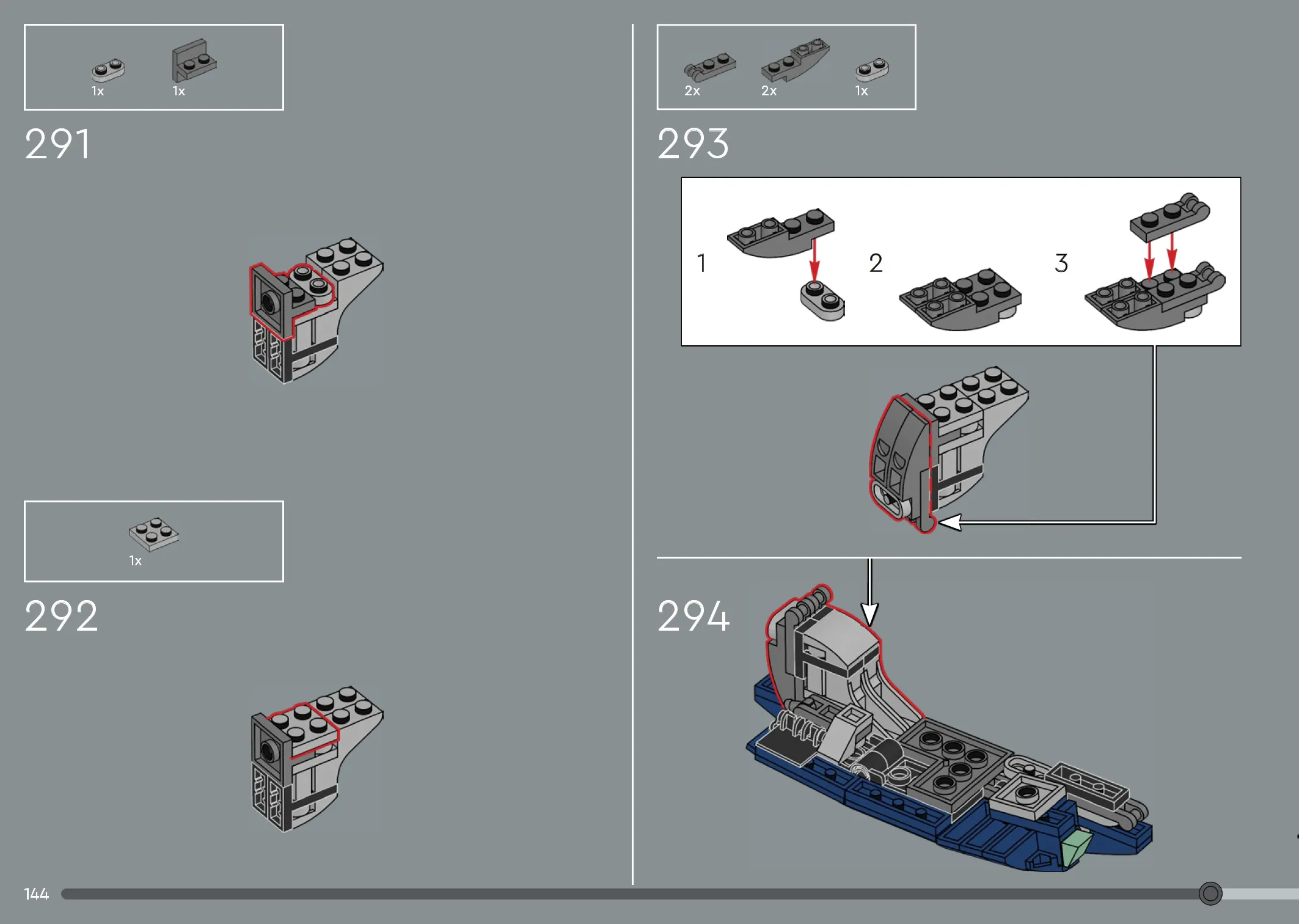 1x 1x

291

1x

292

2x 2x 1x

293

1

2

3

294

144