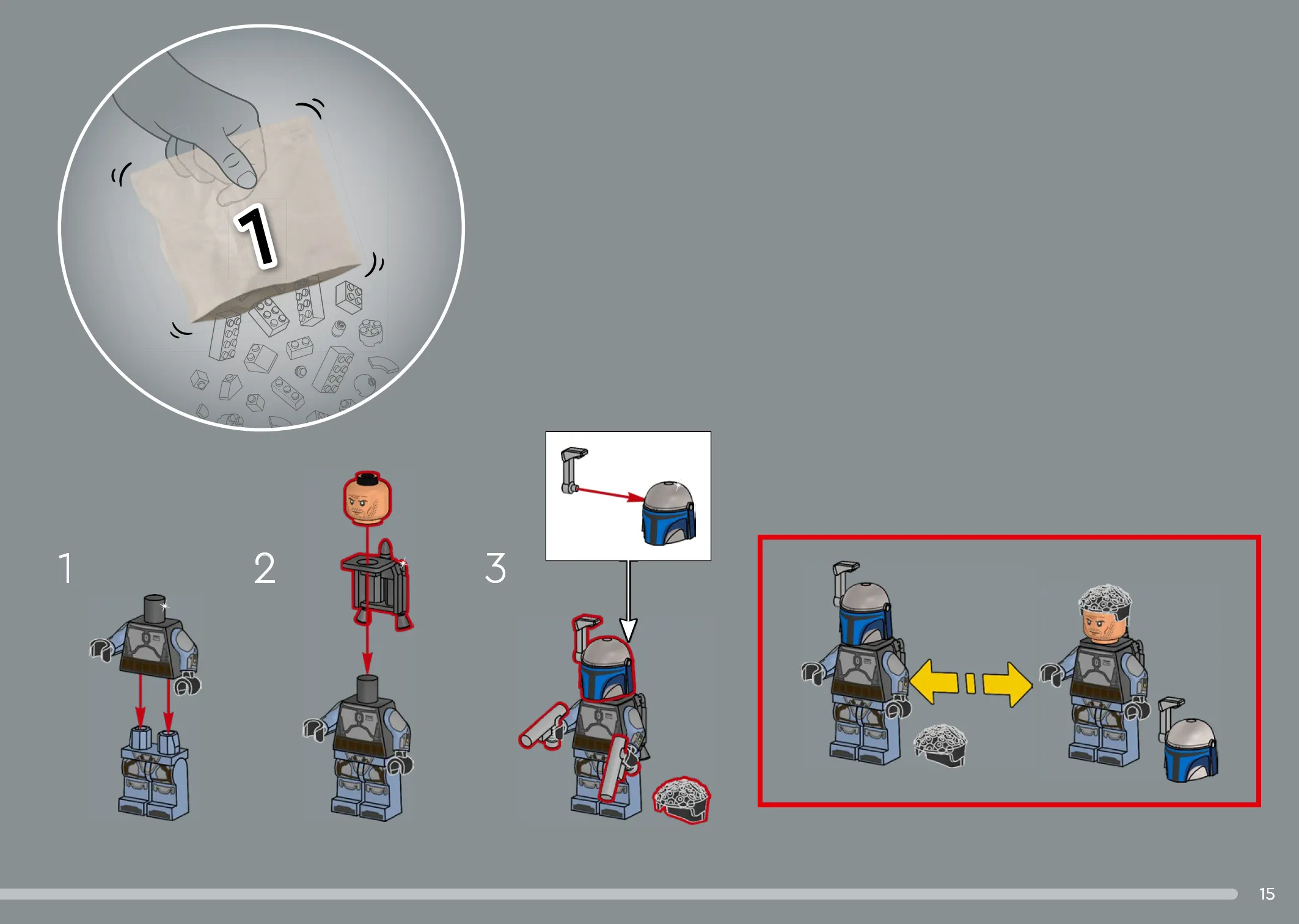 1

1

2

3

15