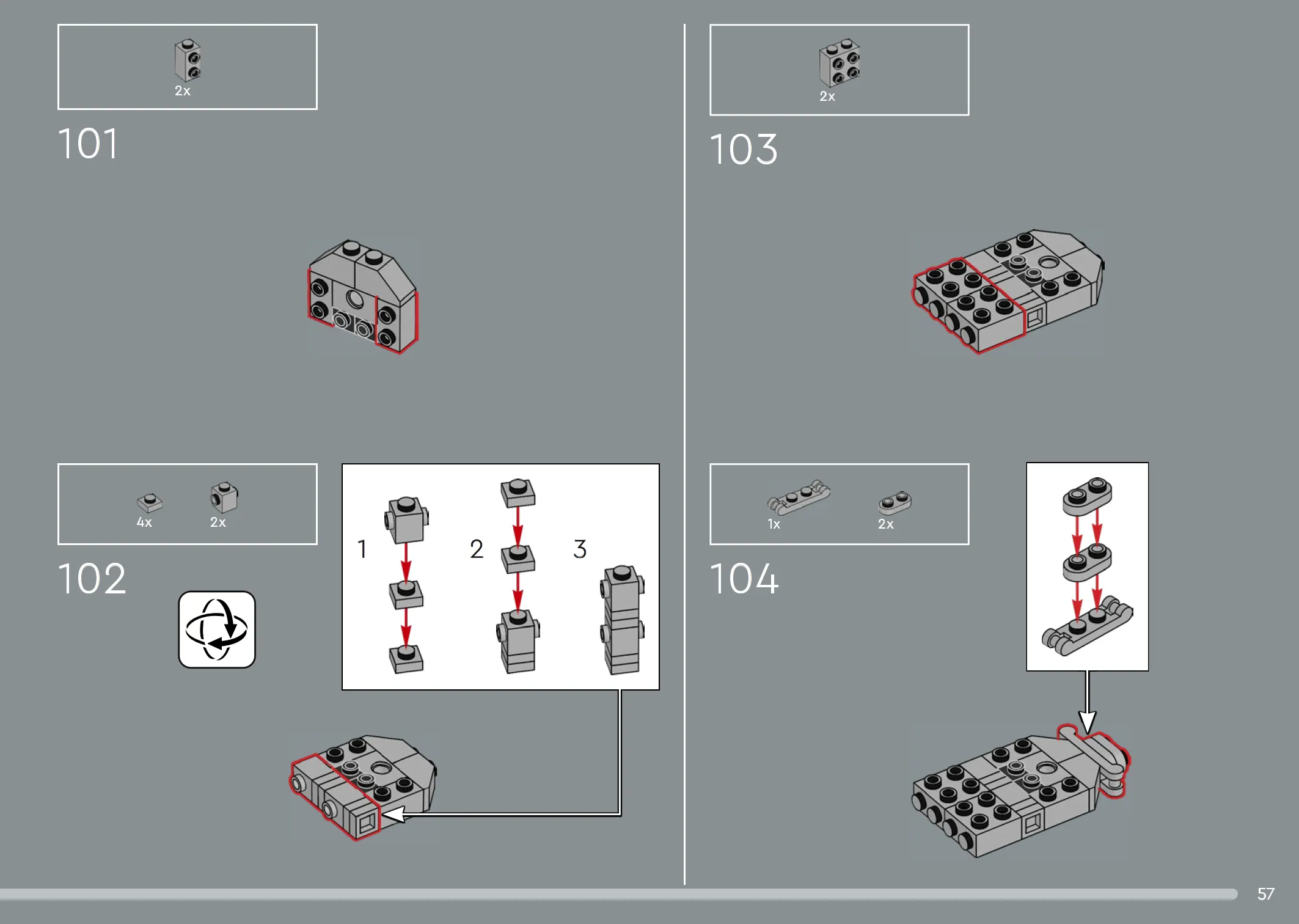 2x

101

4x 2x

102

1 2 3

2x

103

1x 2x

104

57