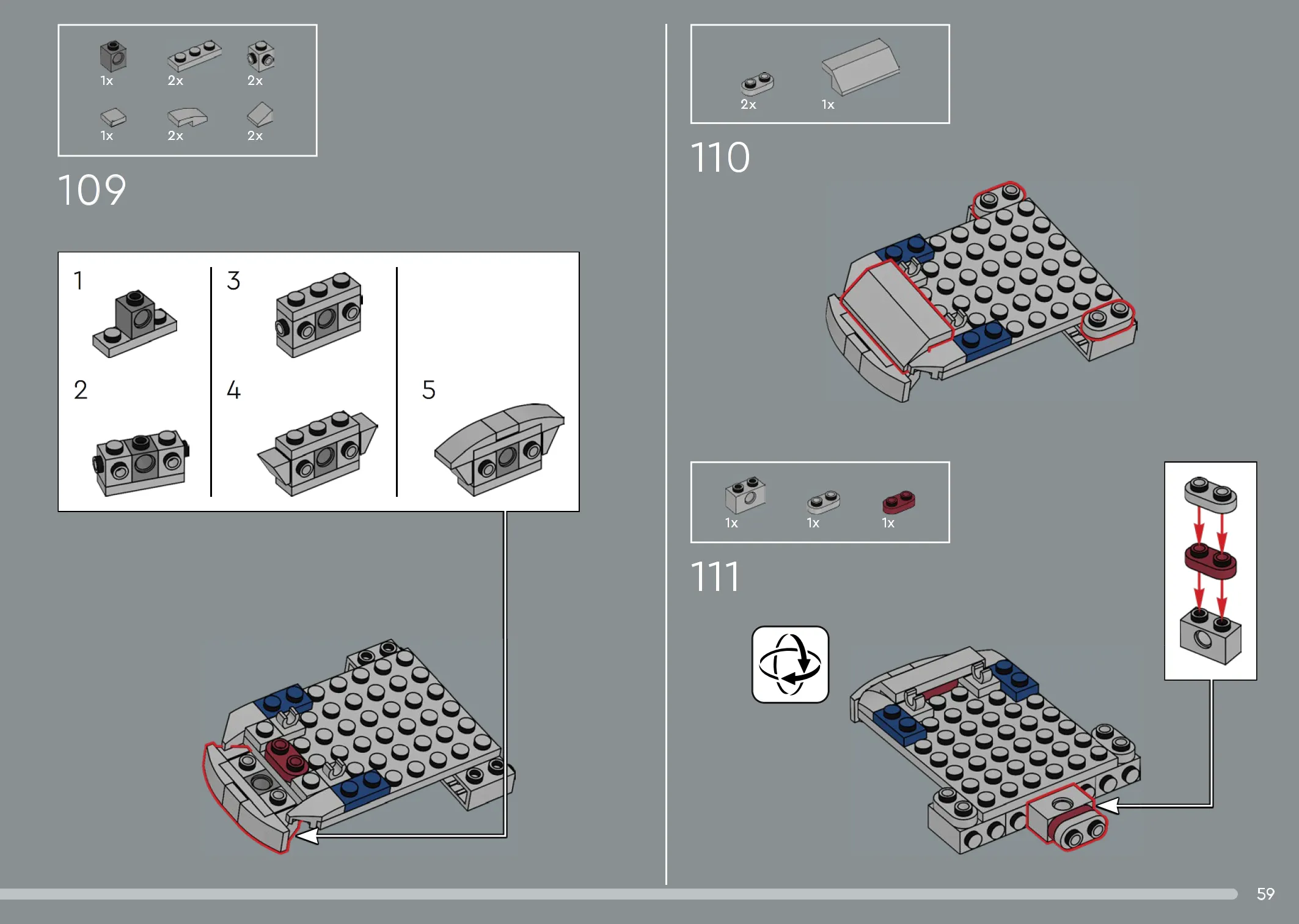 1x 2x 2x
1x 2x 2x

109

1
2
3
4
5

2x 1x

110

1x 1x 1x

111

59