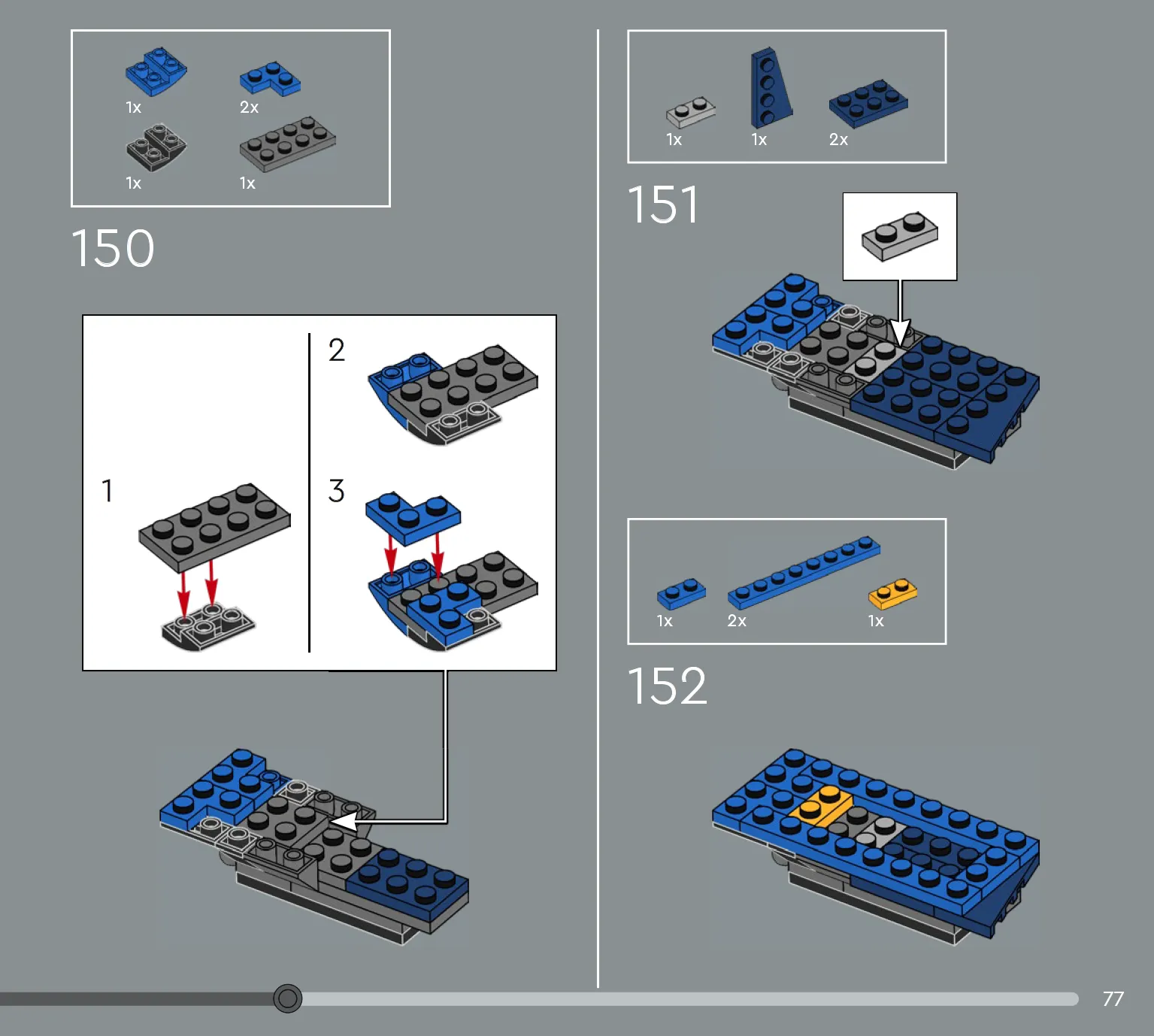 1x 2x
1x 1x

150

1

2

3

1x 1x 2x

151

1x 2x 1x

152

77