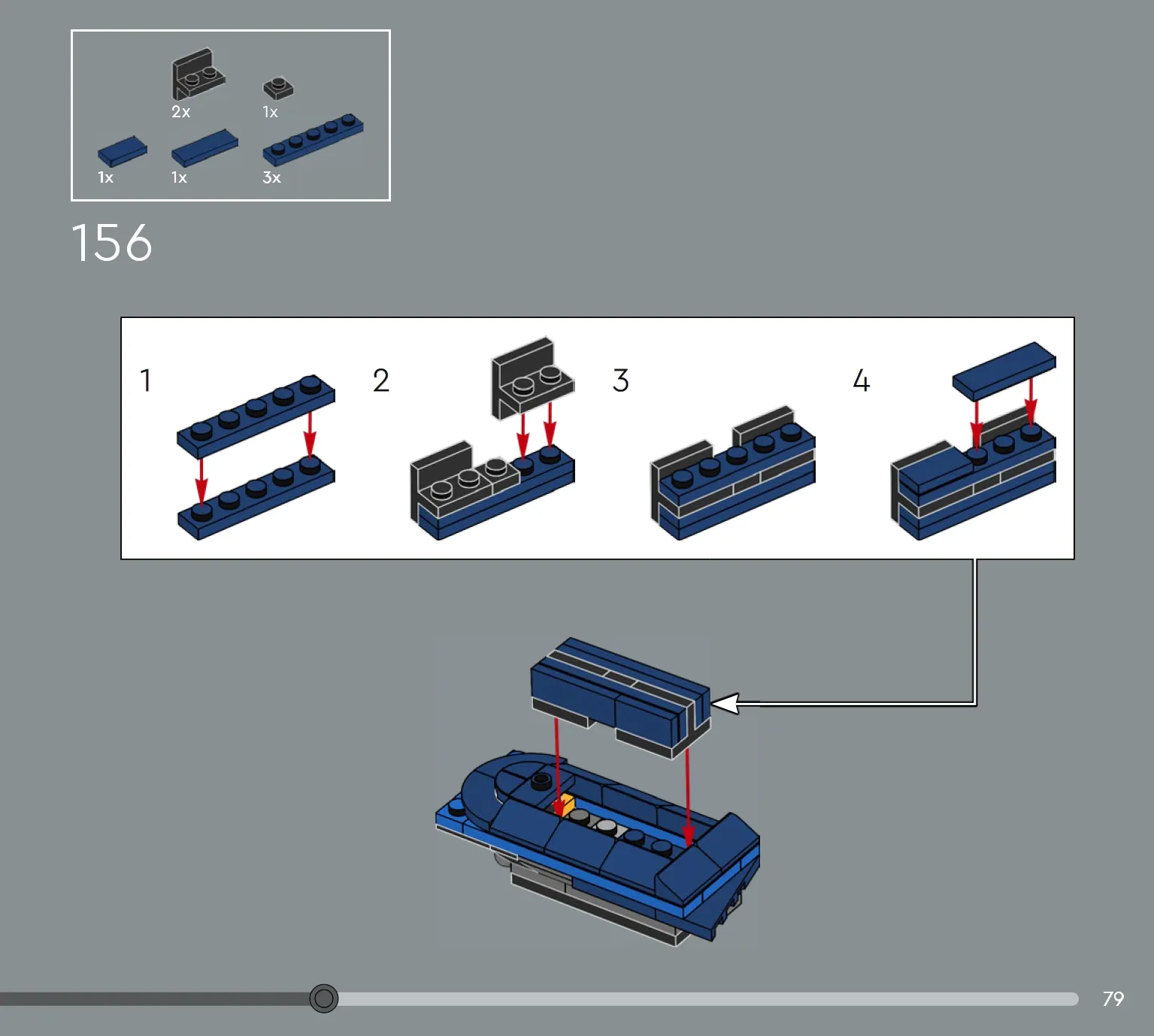 2x 1x
1x 1x 3x

156

1 2 3 4

79