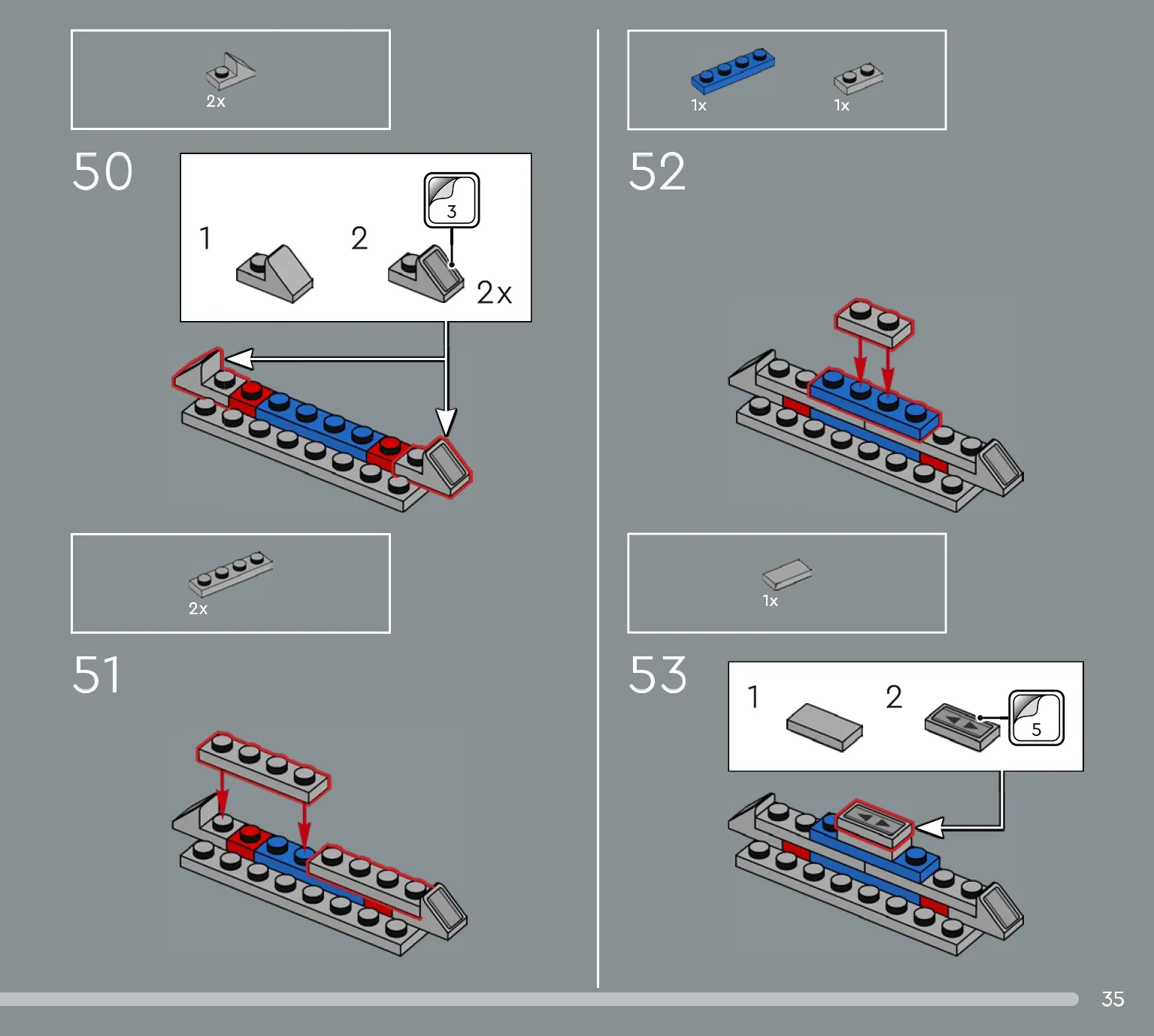 2x

50

1

2

3

2x

2x

51

1x

1x

52

1x

53

1

2

5

35