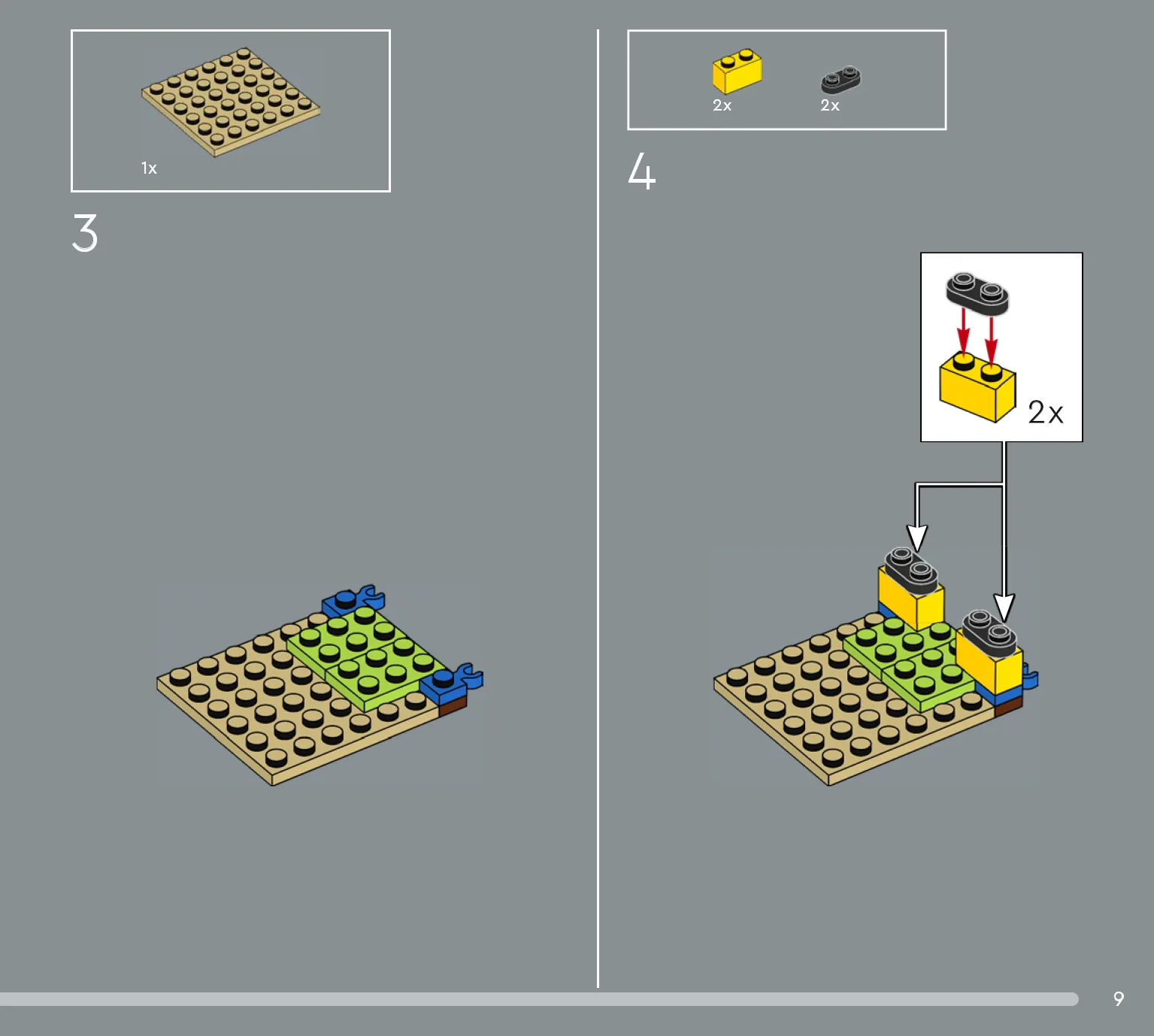 1x

3

2x 2x

4

2x

9