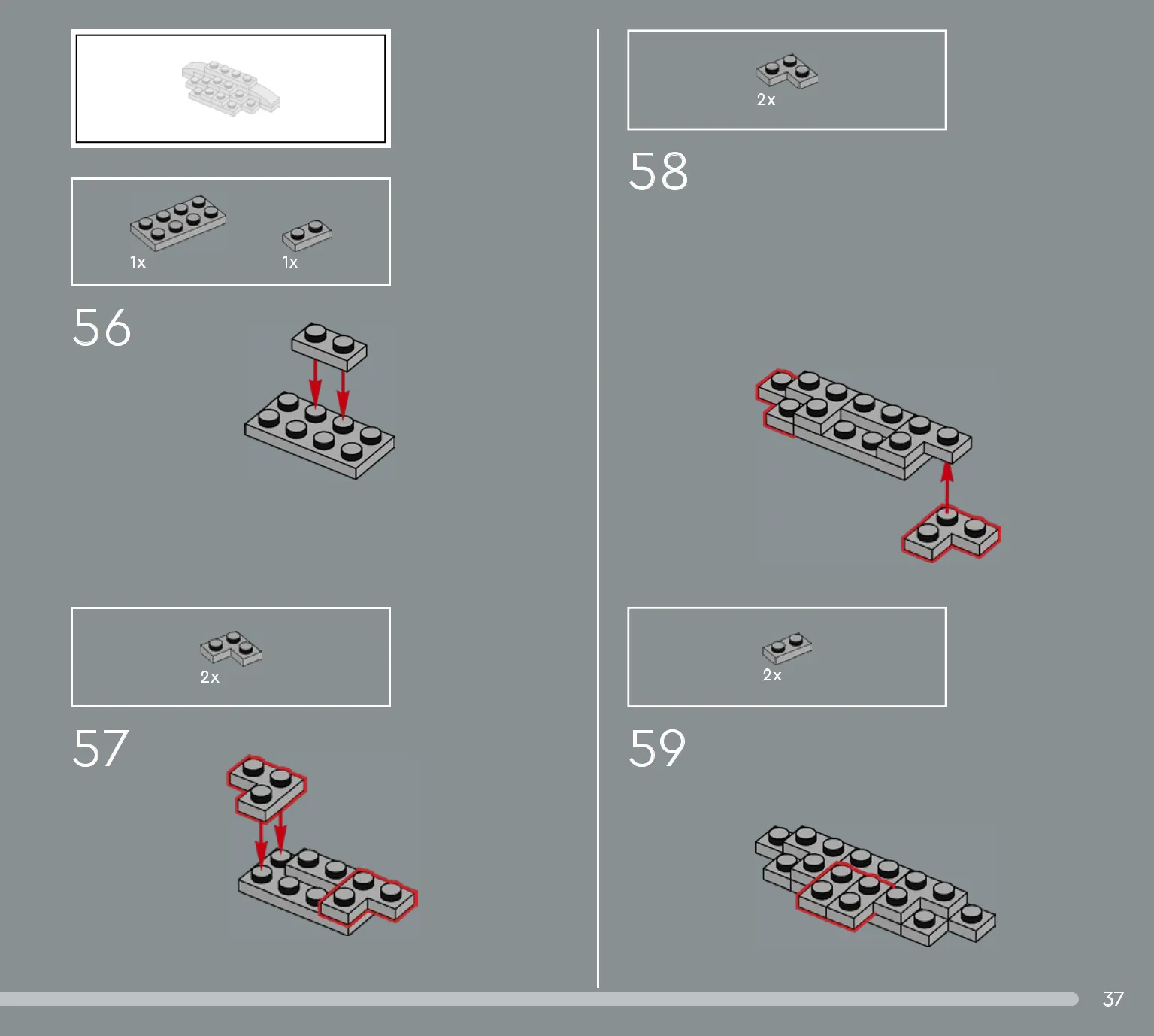 1x 1x

56

2x

57

2x

58

2x

59

37