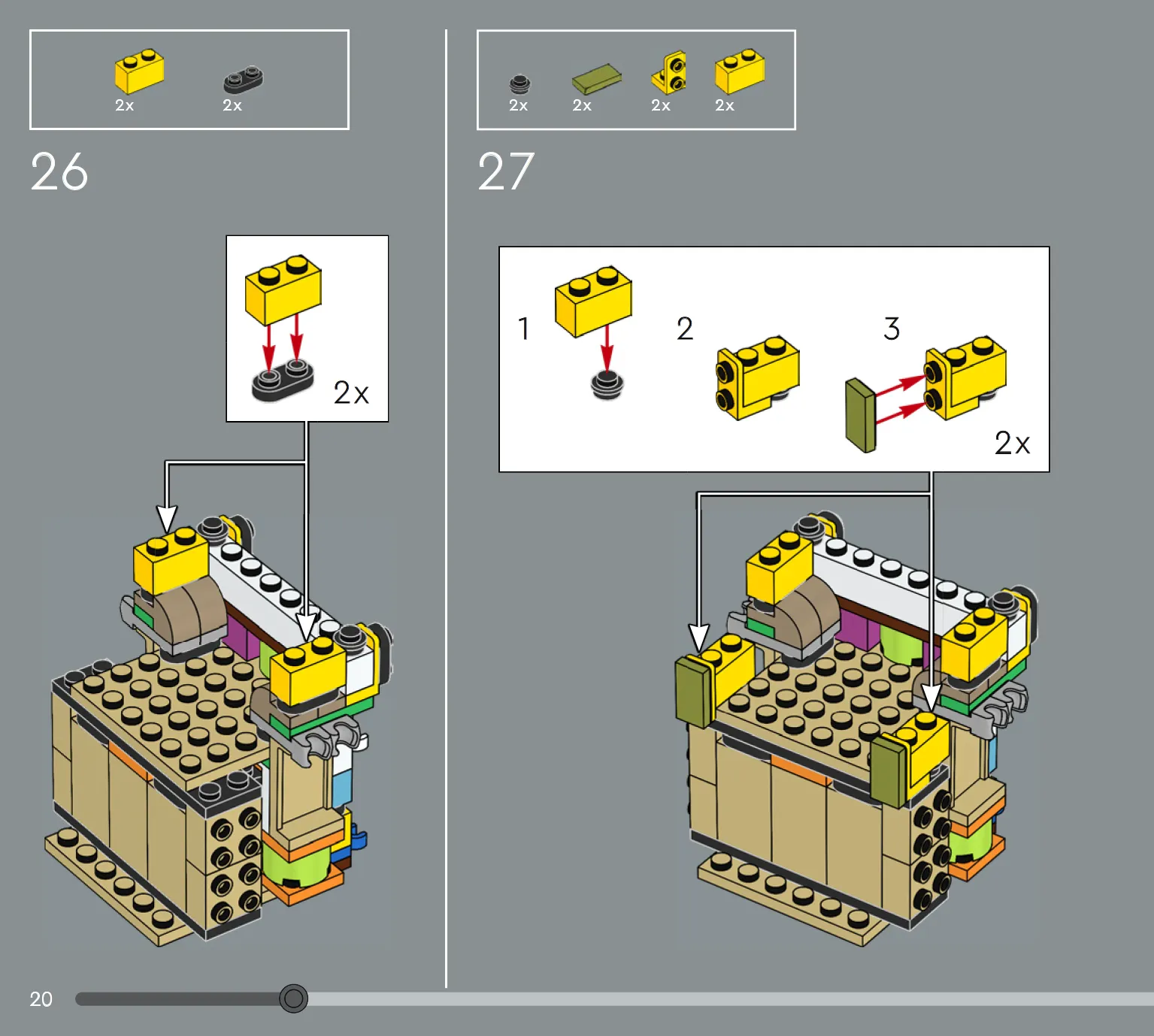 2x 2x

26

2x

2x 2x 2x 2x

27

1

2

3

2x

20