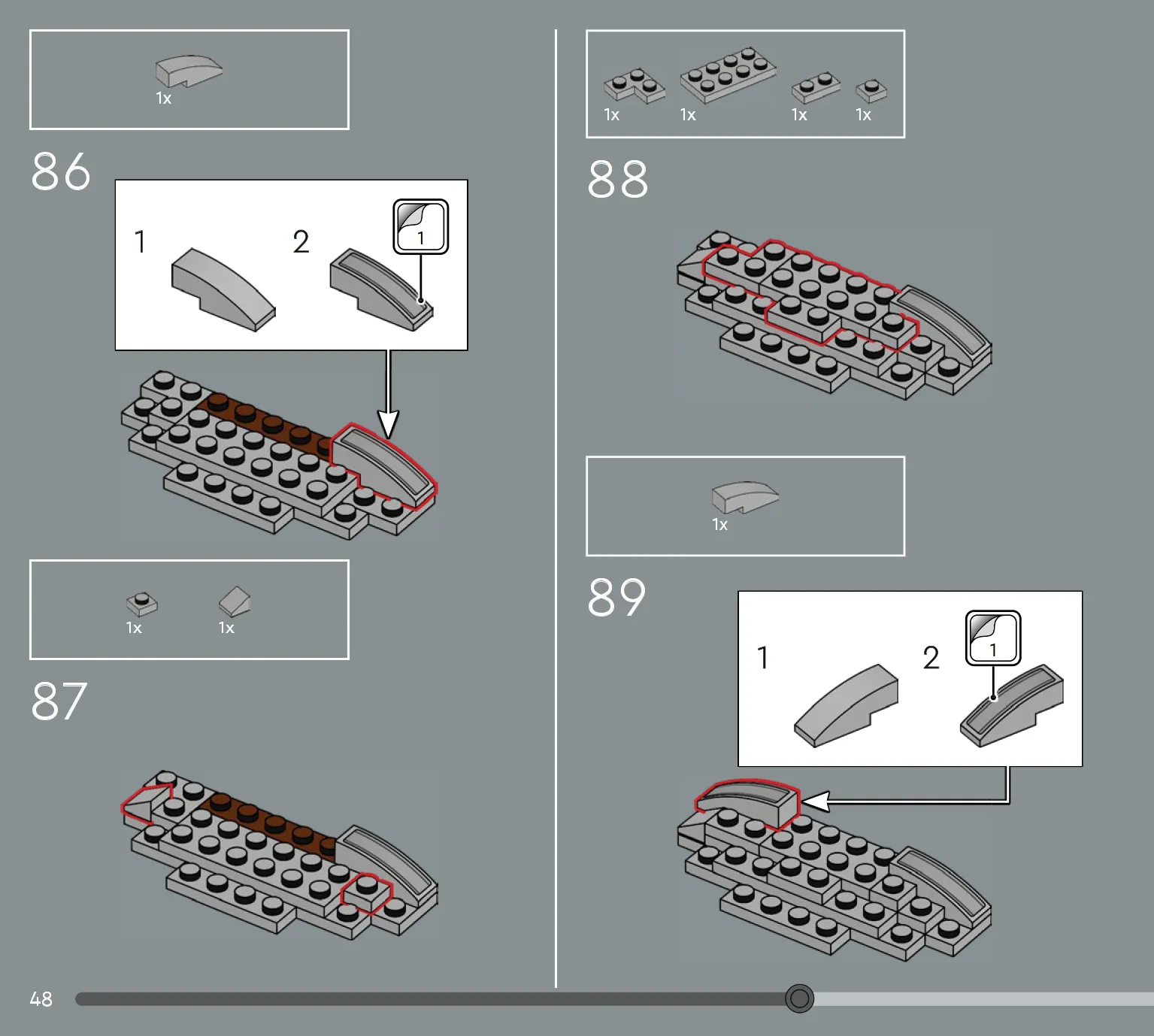 1x

86

1

2

1

1x 1x

87

1x 1x 1x 1x

88

1x

89

1

2

1

48