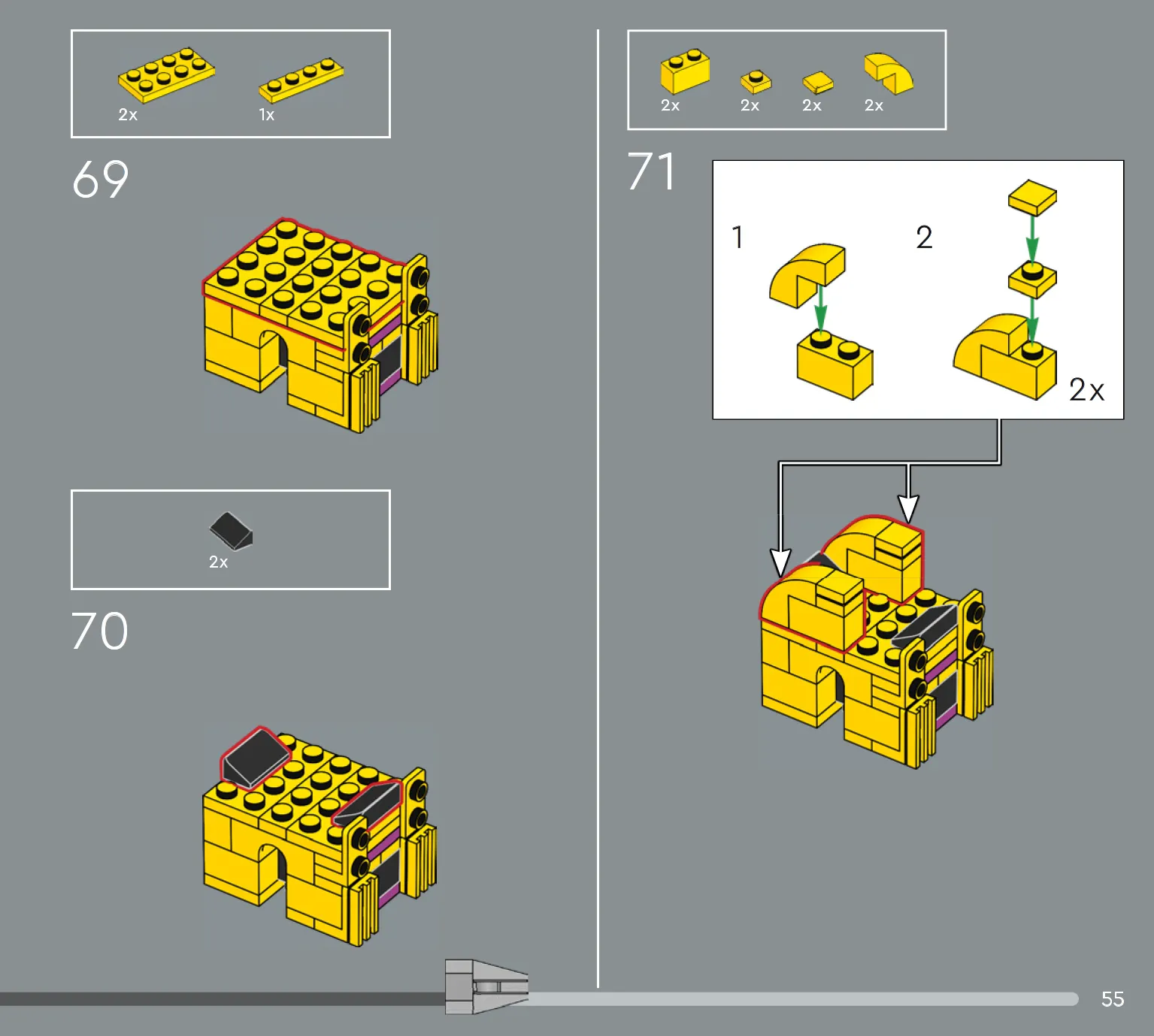 2x 1x

69

2x

70

2x 2x 2x 2x

71

1

2

2x

55