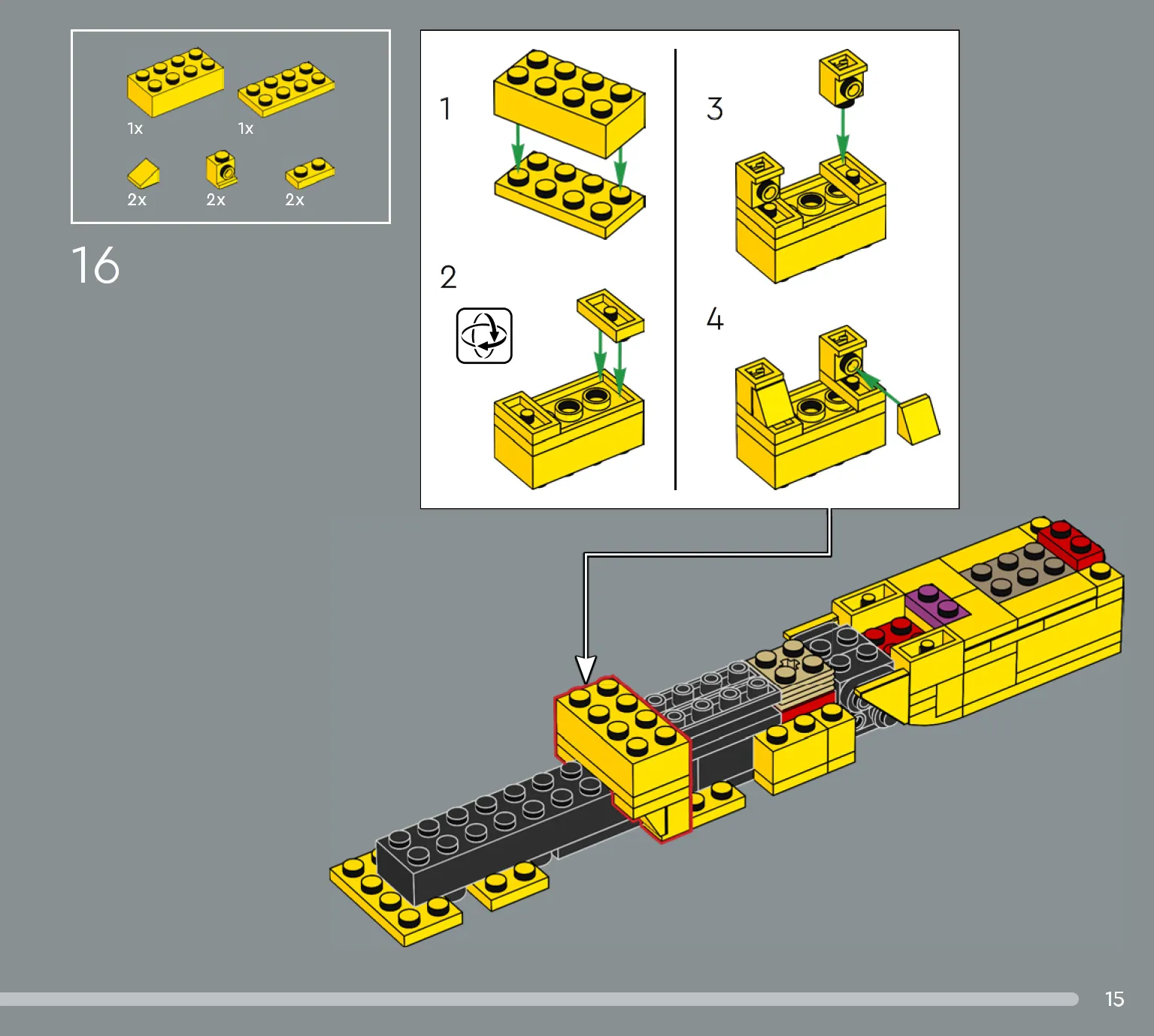 1x 1x

2x 2x 2x

16

1

2

3

4

15