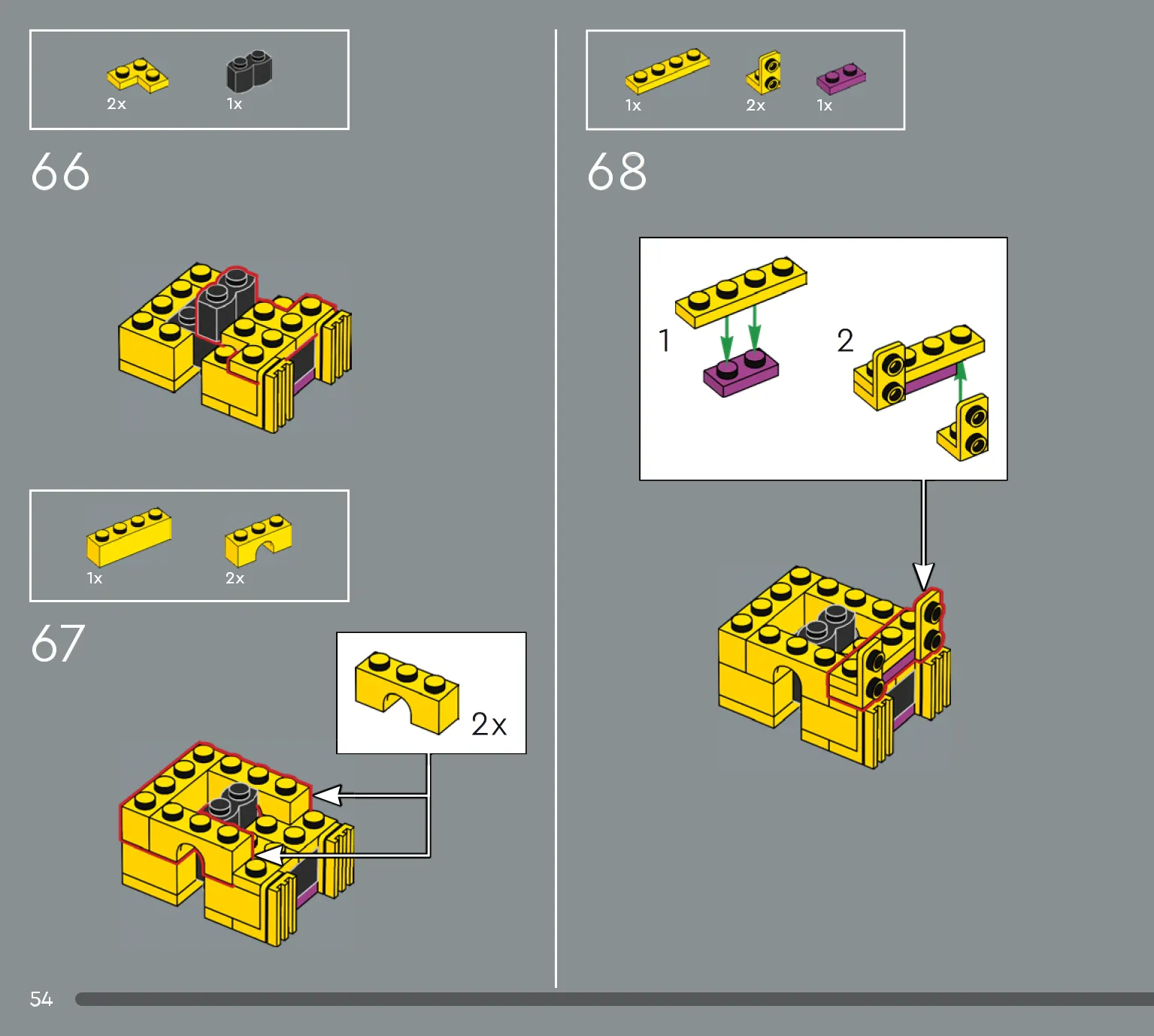 2x 1x

66

1x 2x

67

2x

1x 2x 1x

68

1

2

54