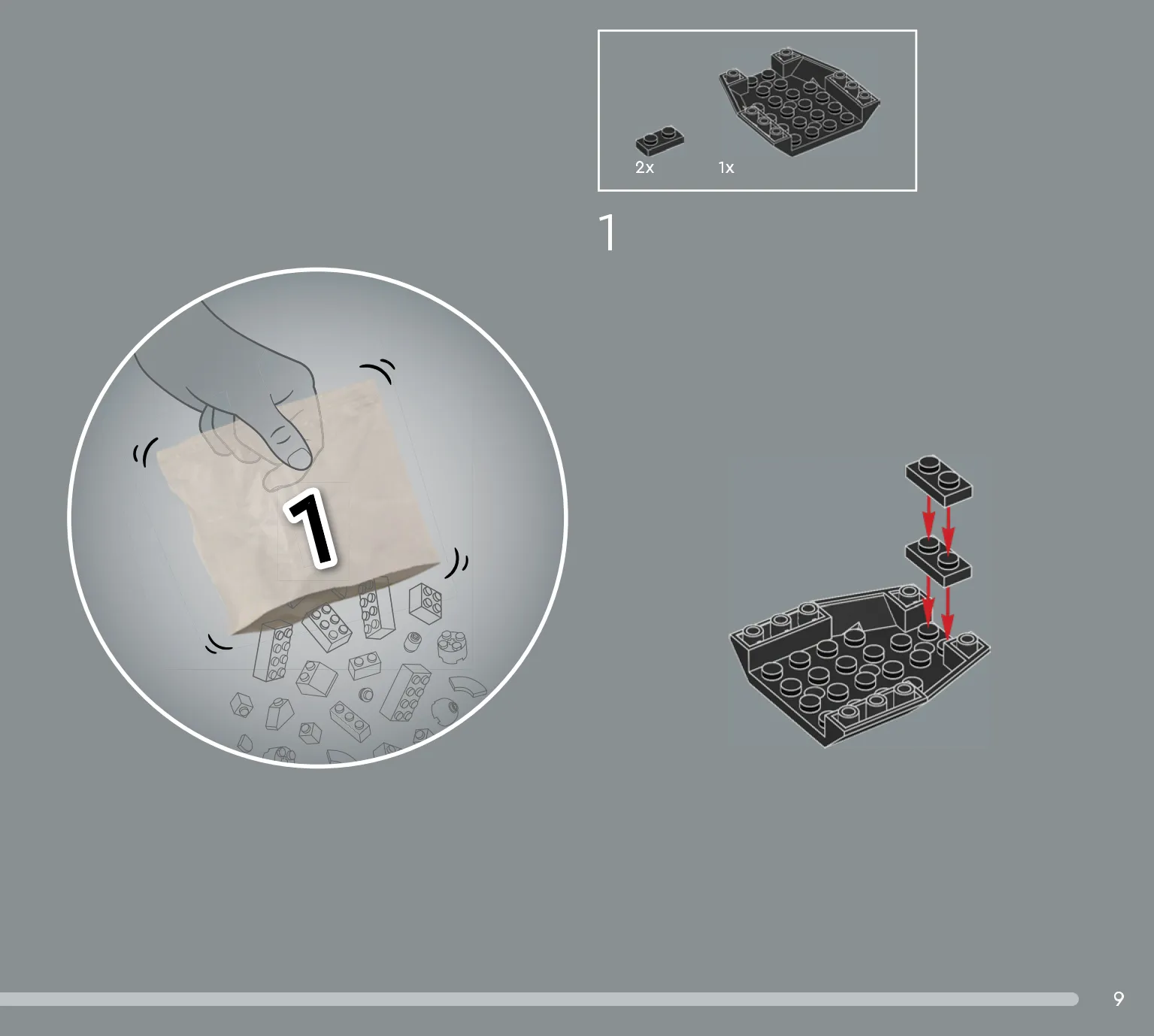 2x 1x

1

1

9