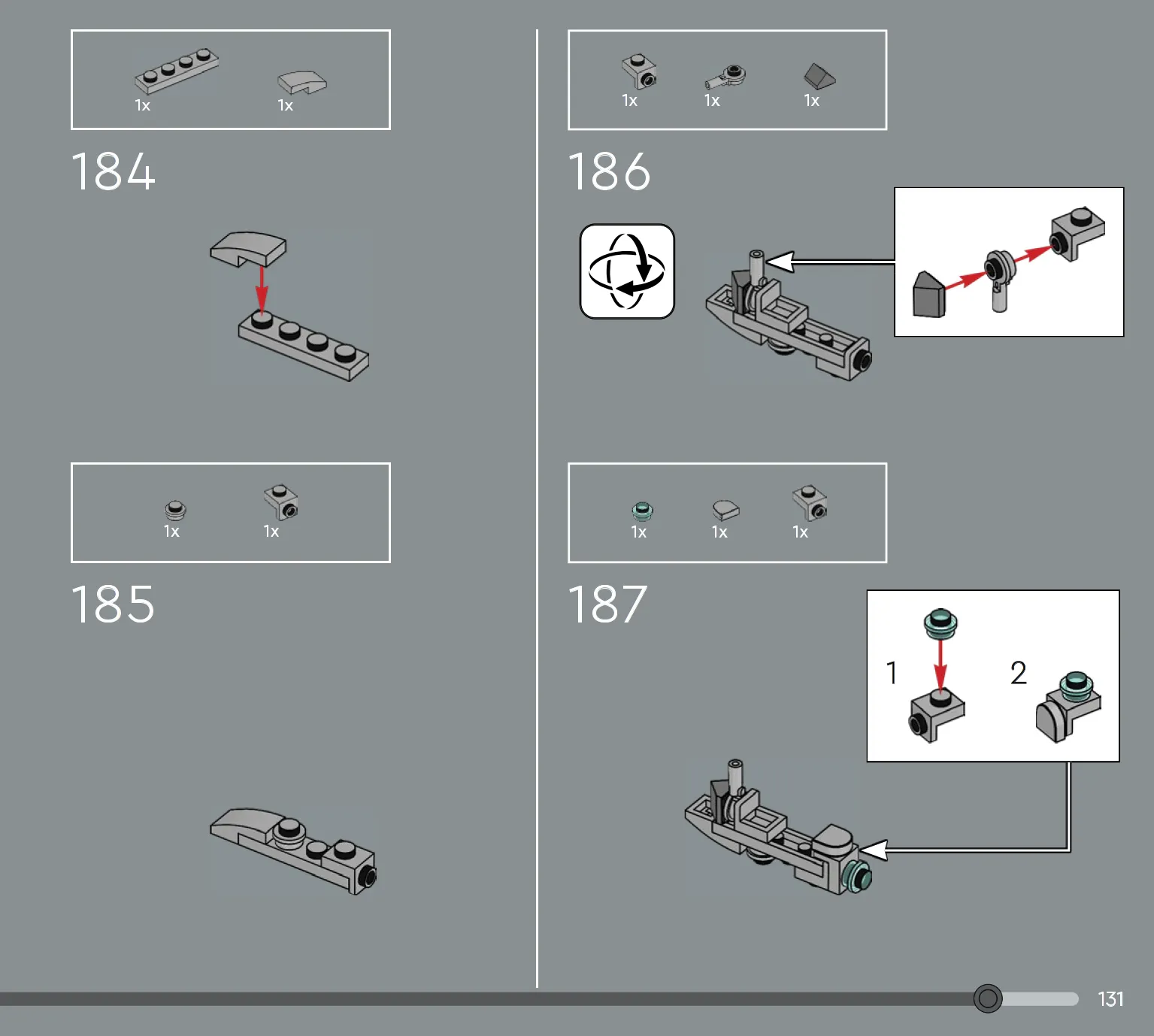 1x 1x

184

1x 1x

185

1x 1x 1x

186

1x 1x 1x

187

1

2

131