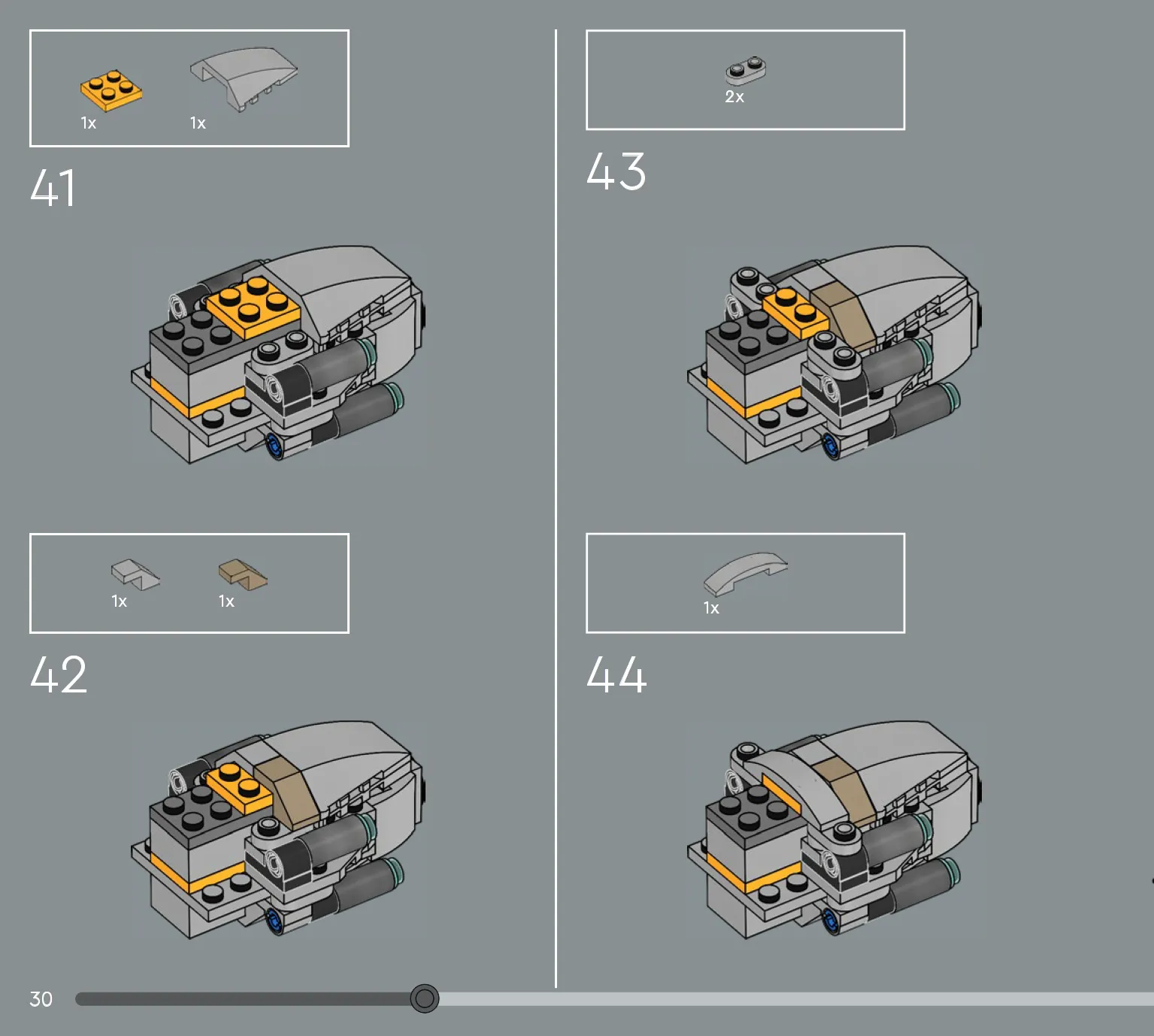 1x 1x

41

1x 1x

42

2x

43

1x

44

30