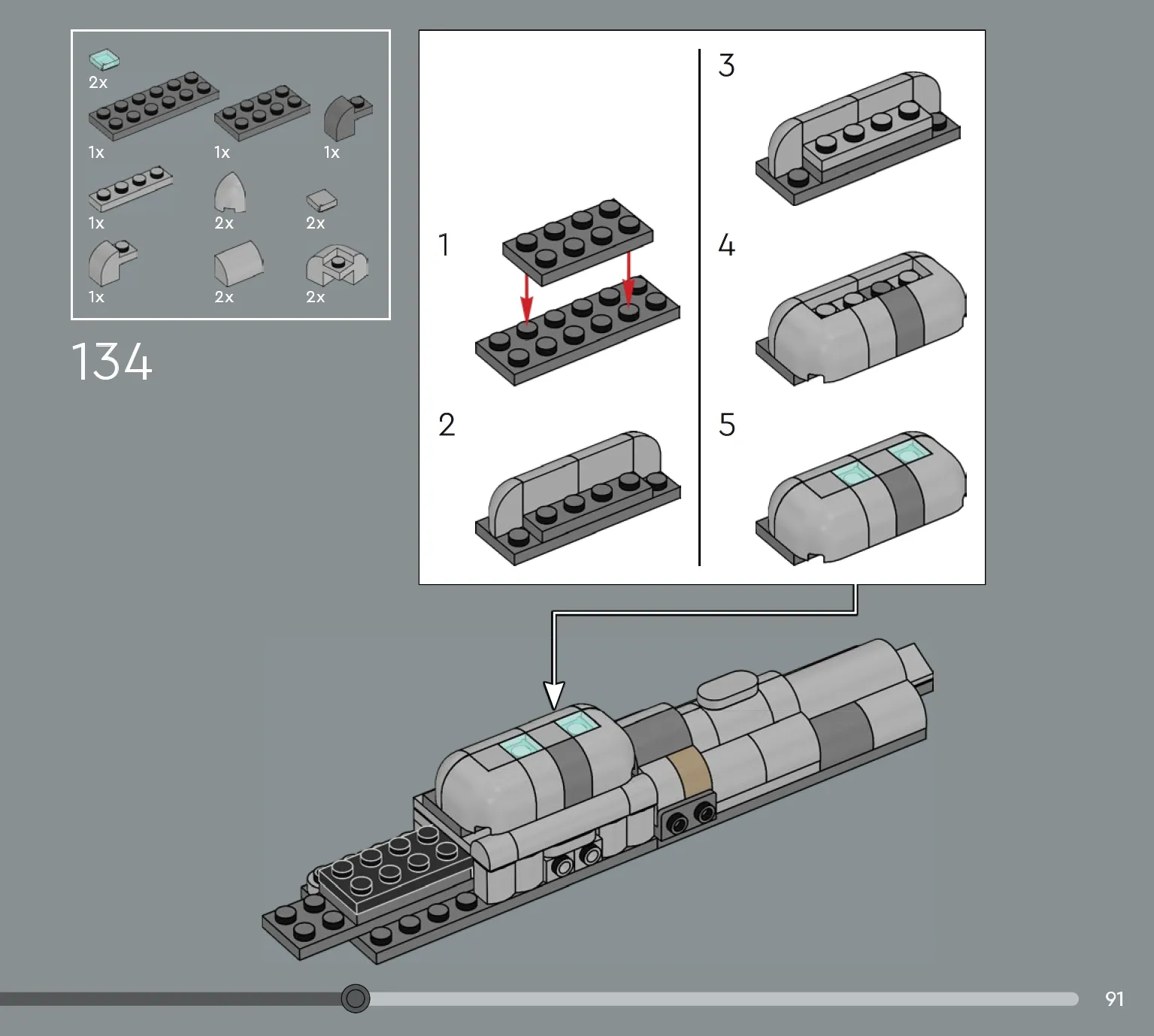 2x
1x
1x
1x
1x
2x
2x
1x
2x
2x

134

1
2
3
4
5

91