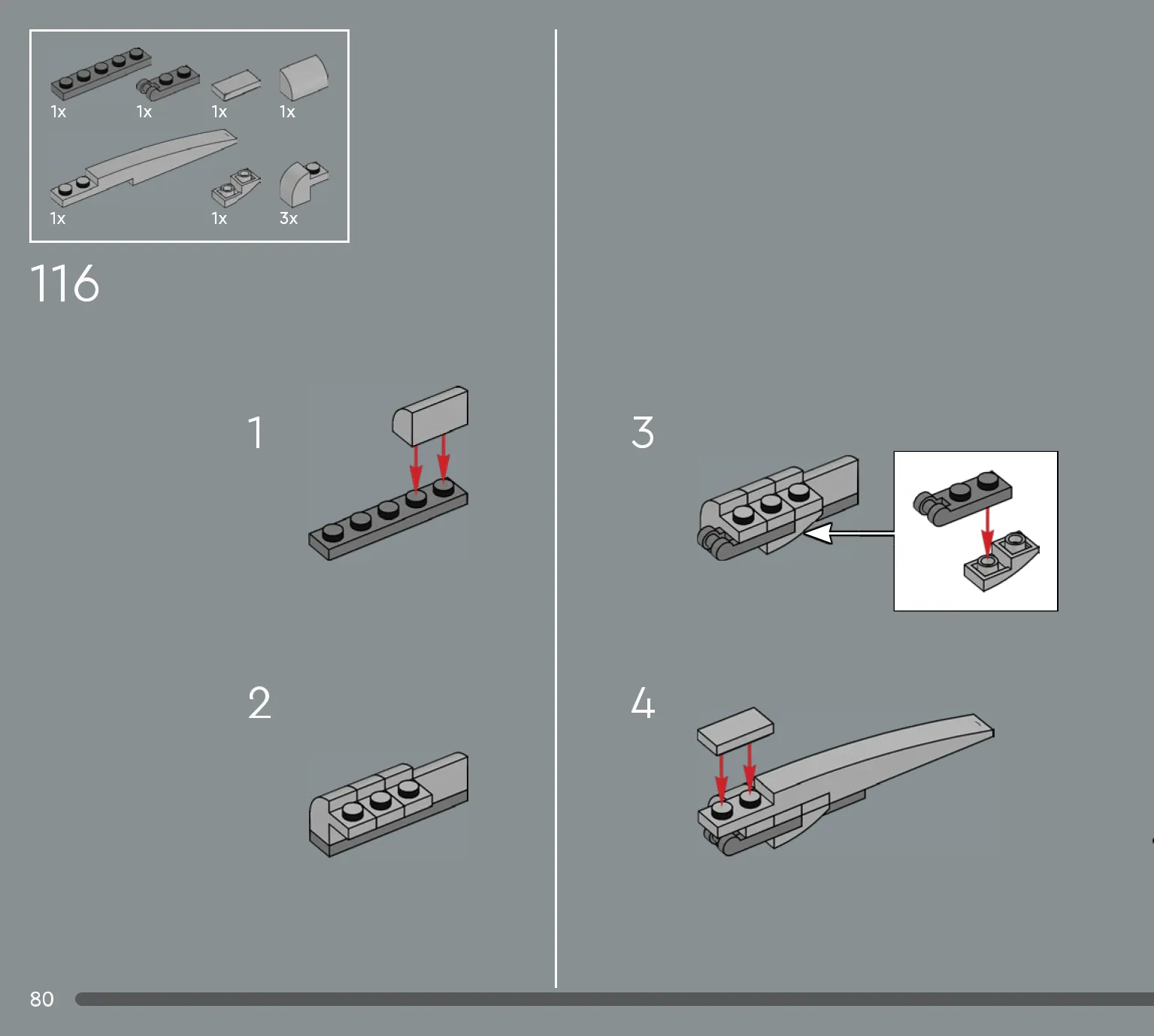 1x 1x 1x 1x

1x 1x 3x

116

1

2

3

4

80