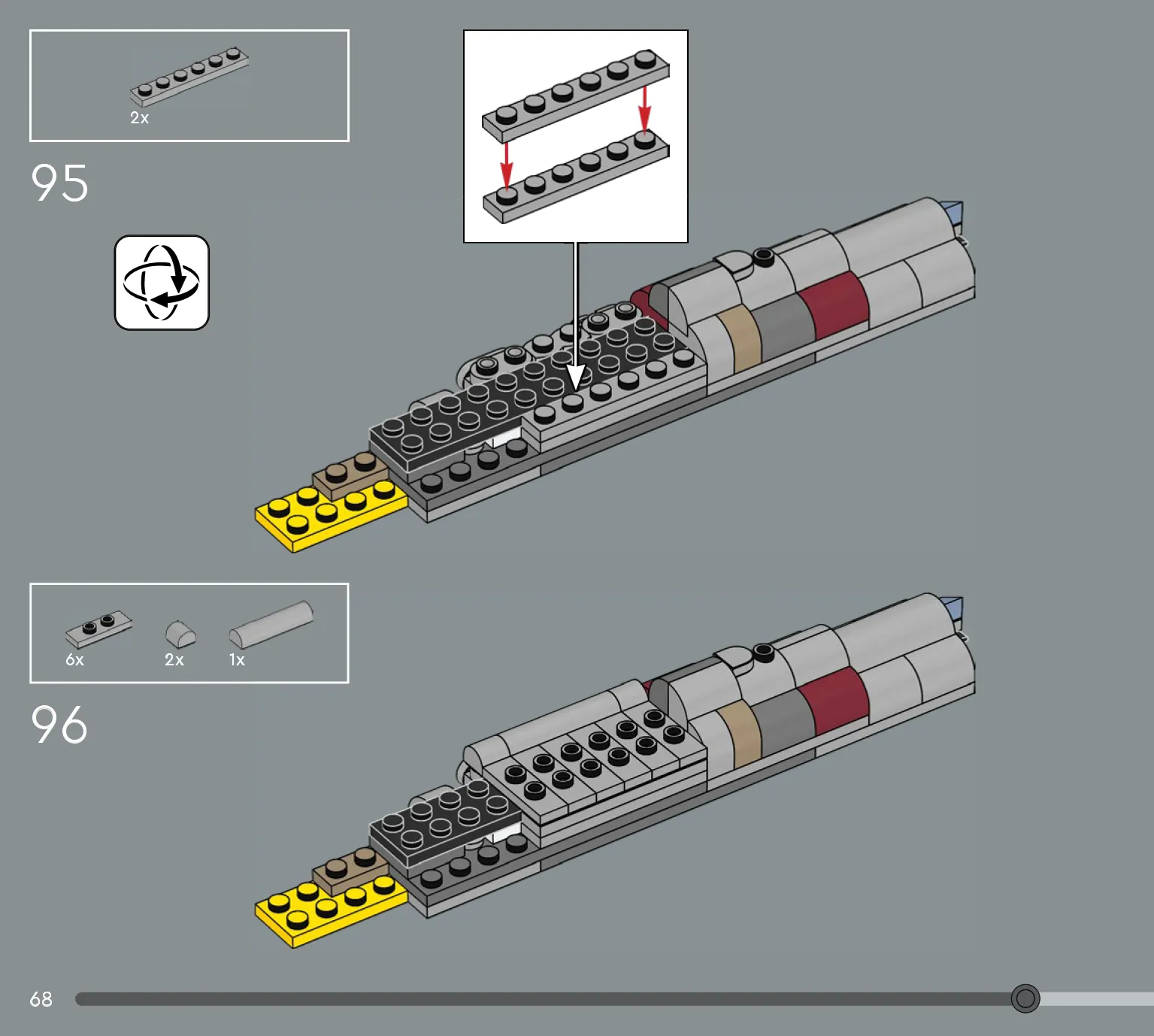 2x

95

6x 2x 1x

96

68