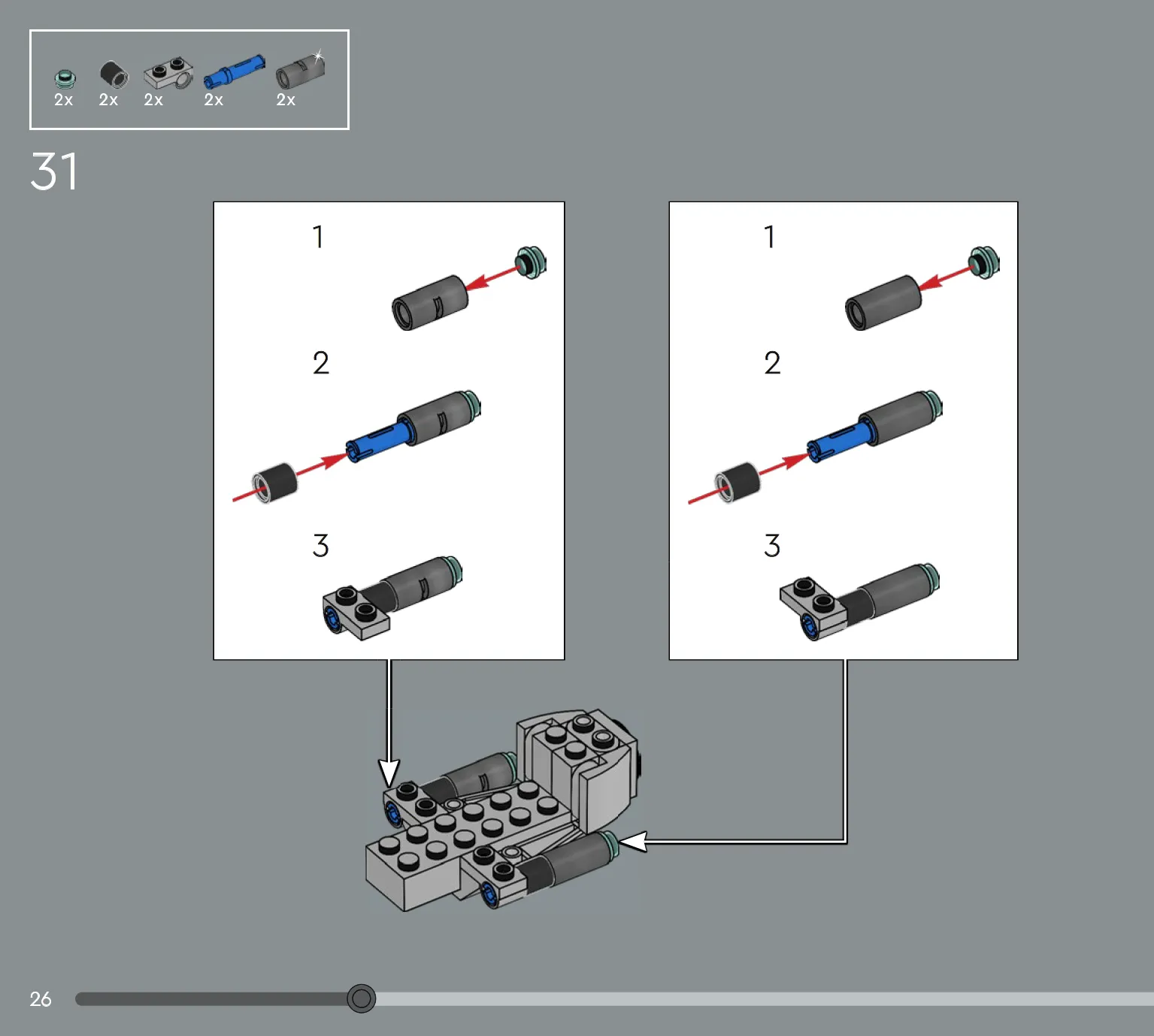 2x 2x 2x 2x 2x

31

1

2

3

1

2

3

26