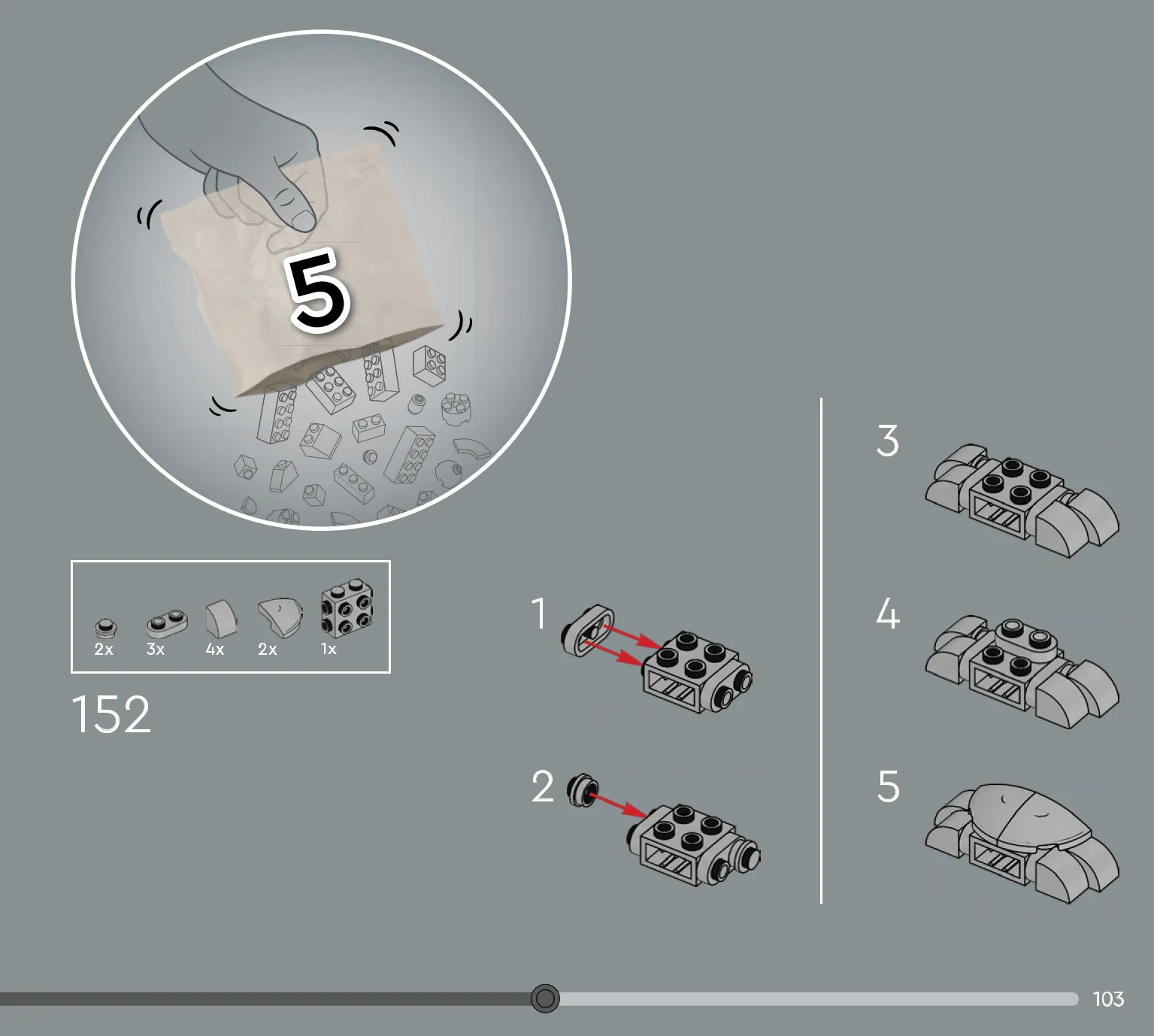 5

2x 3x 4x 2x 1x

152

1

2

3

4

5

103