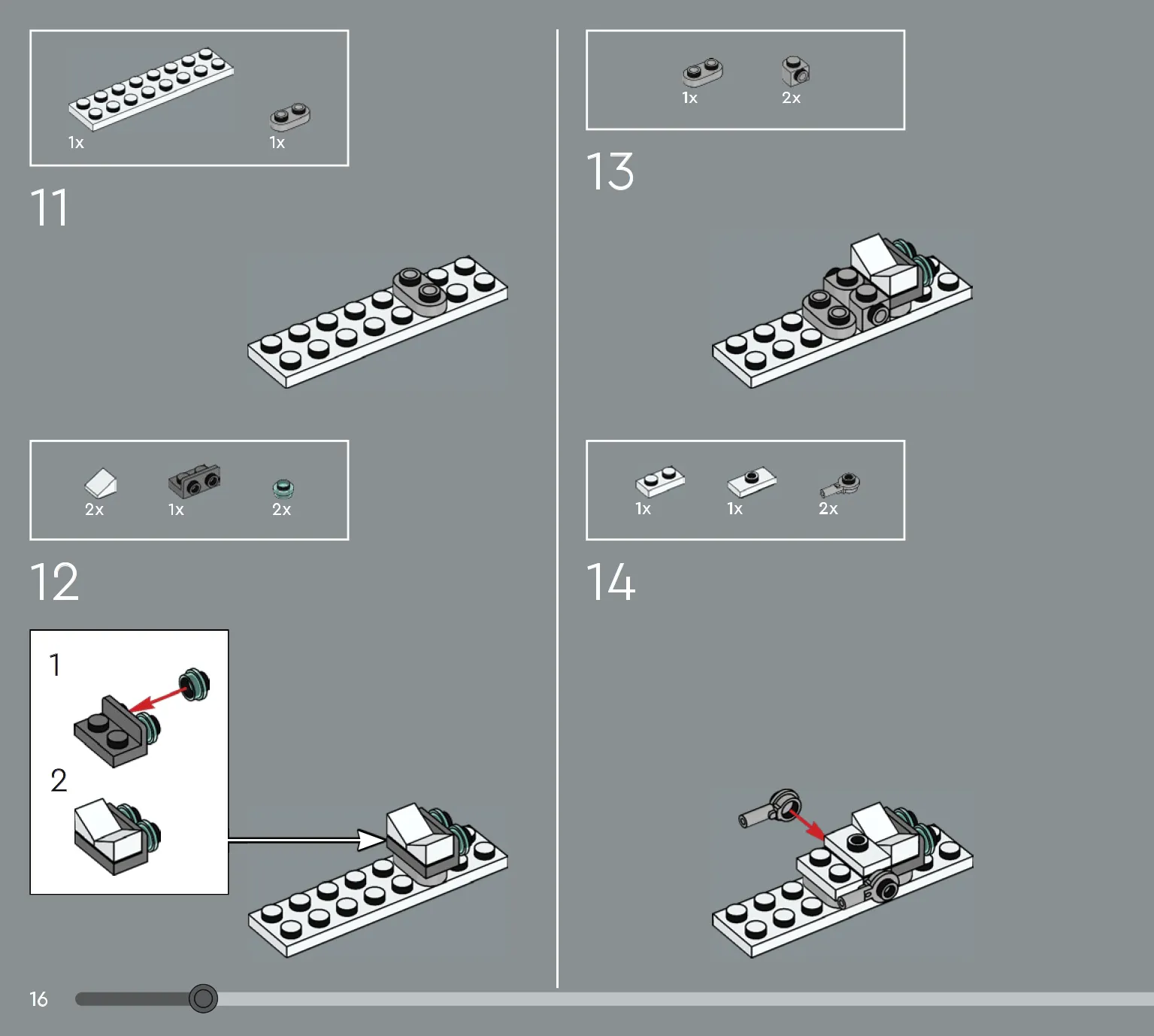 1x 1x

11

2x 1x 2x

12

1

2

1x 2x

13

1x 1x 2x

14

16