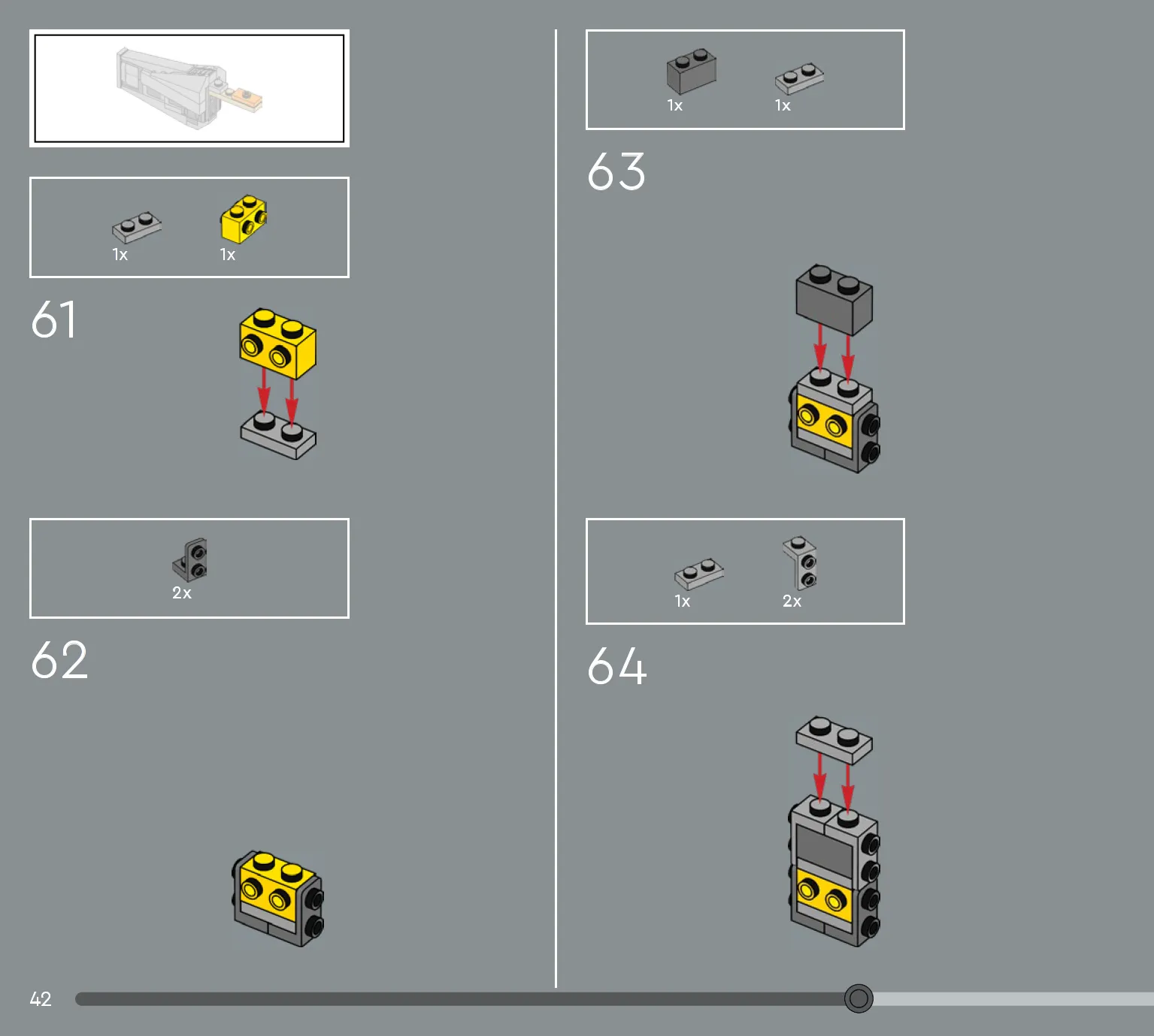 1x 1x

61

2x

62

1x 1x

63

1x 2x

64

42