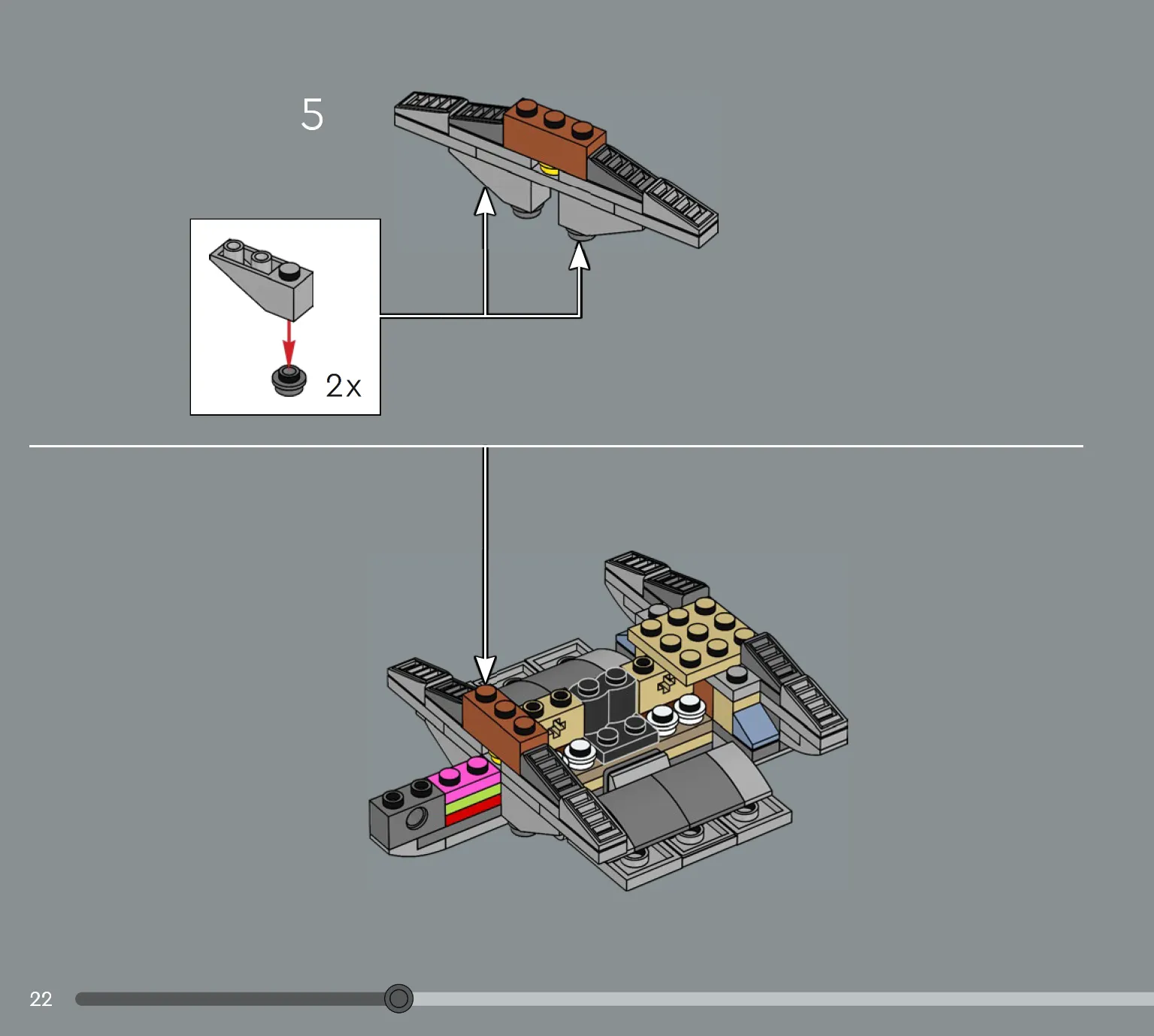 5

2x

22