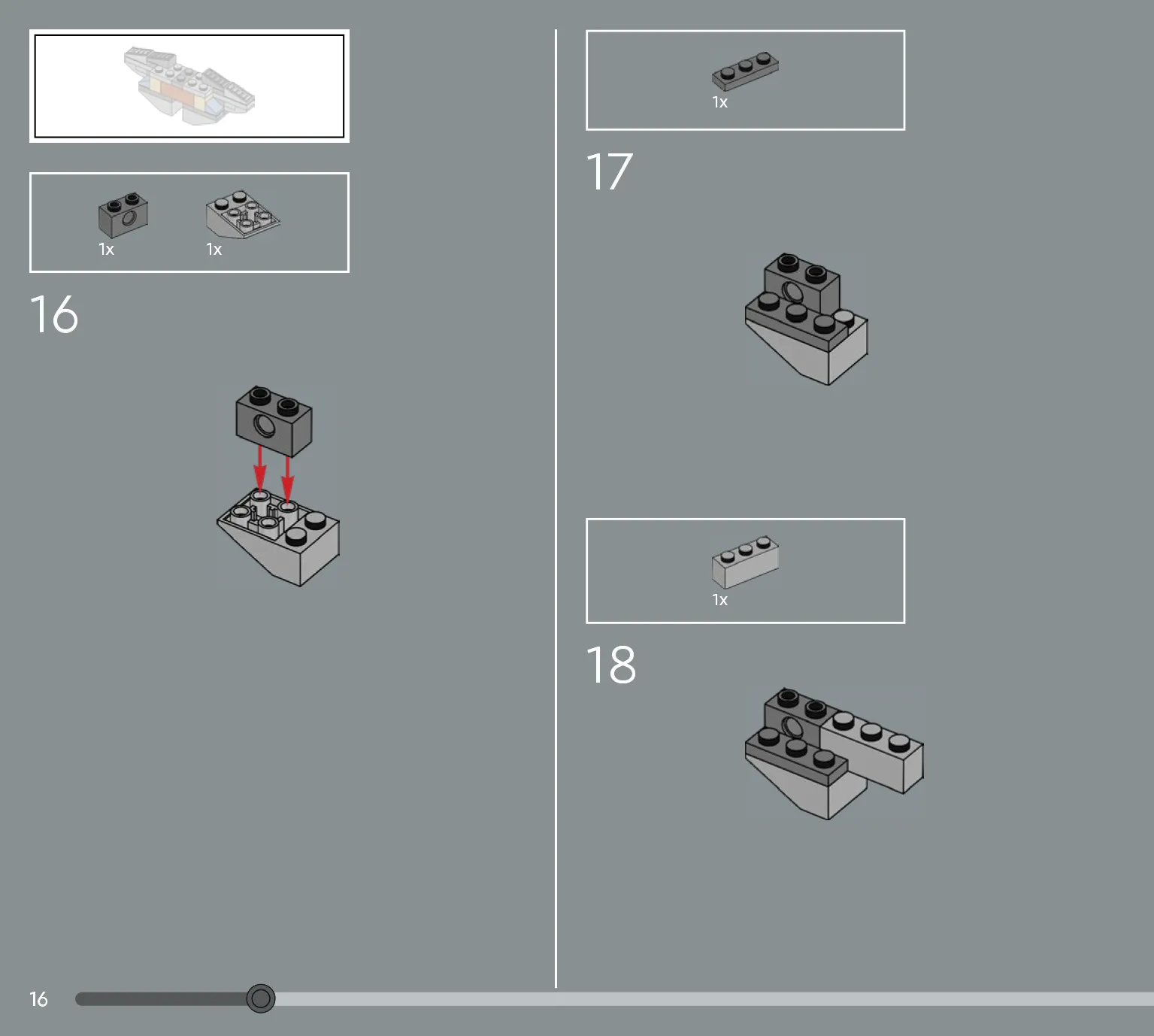 1x

1x

16

1x

17

1x

18

16