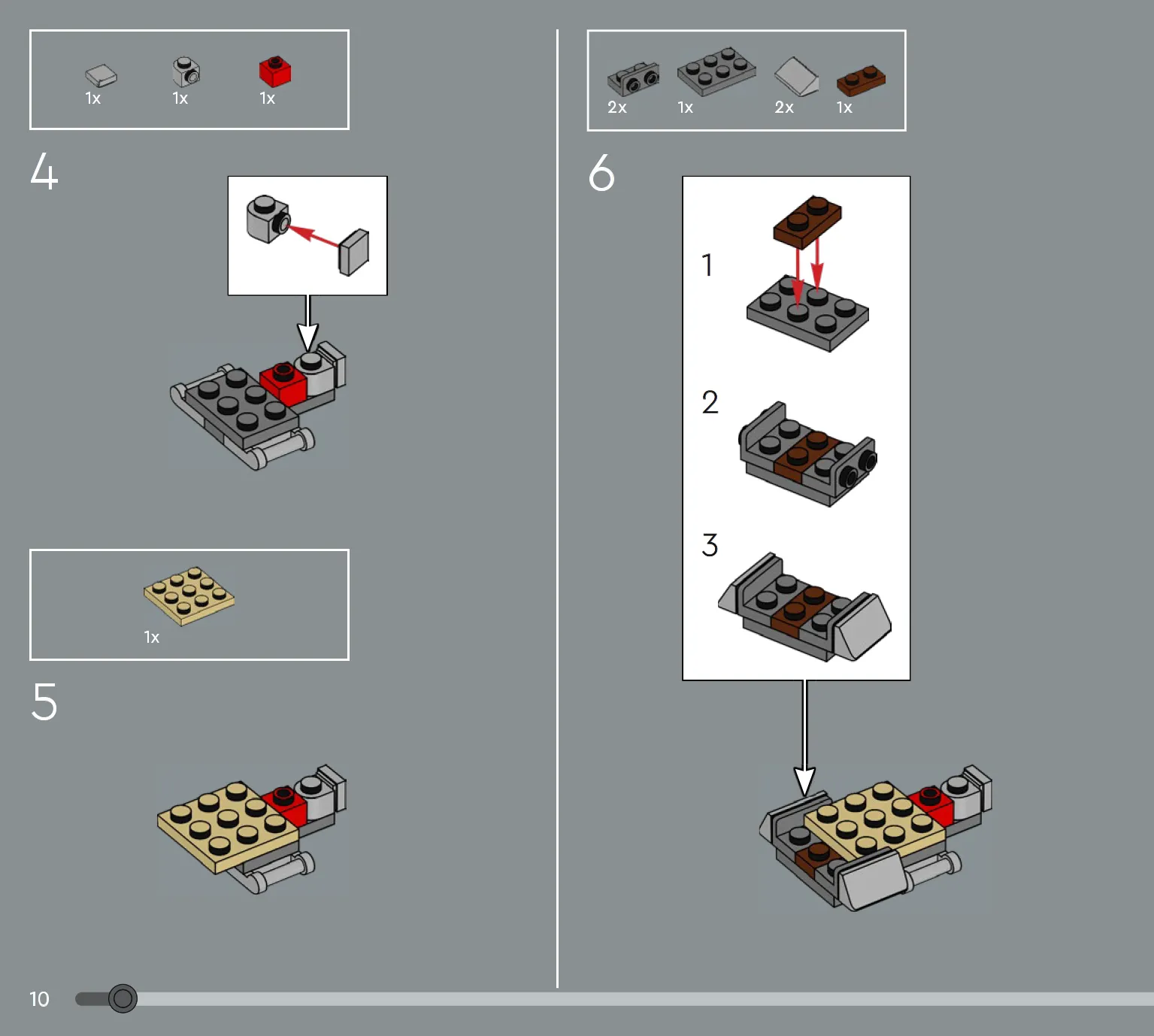 1x 1x 1x

4

1x

5

2x 1x 2x 1x

6

1

2

3

10