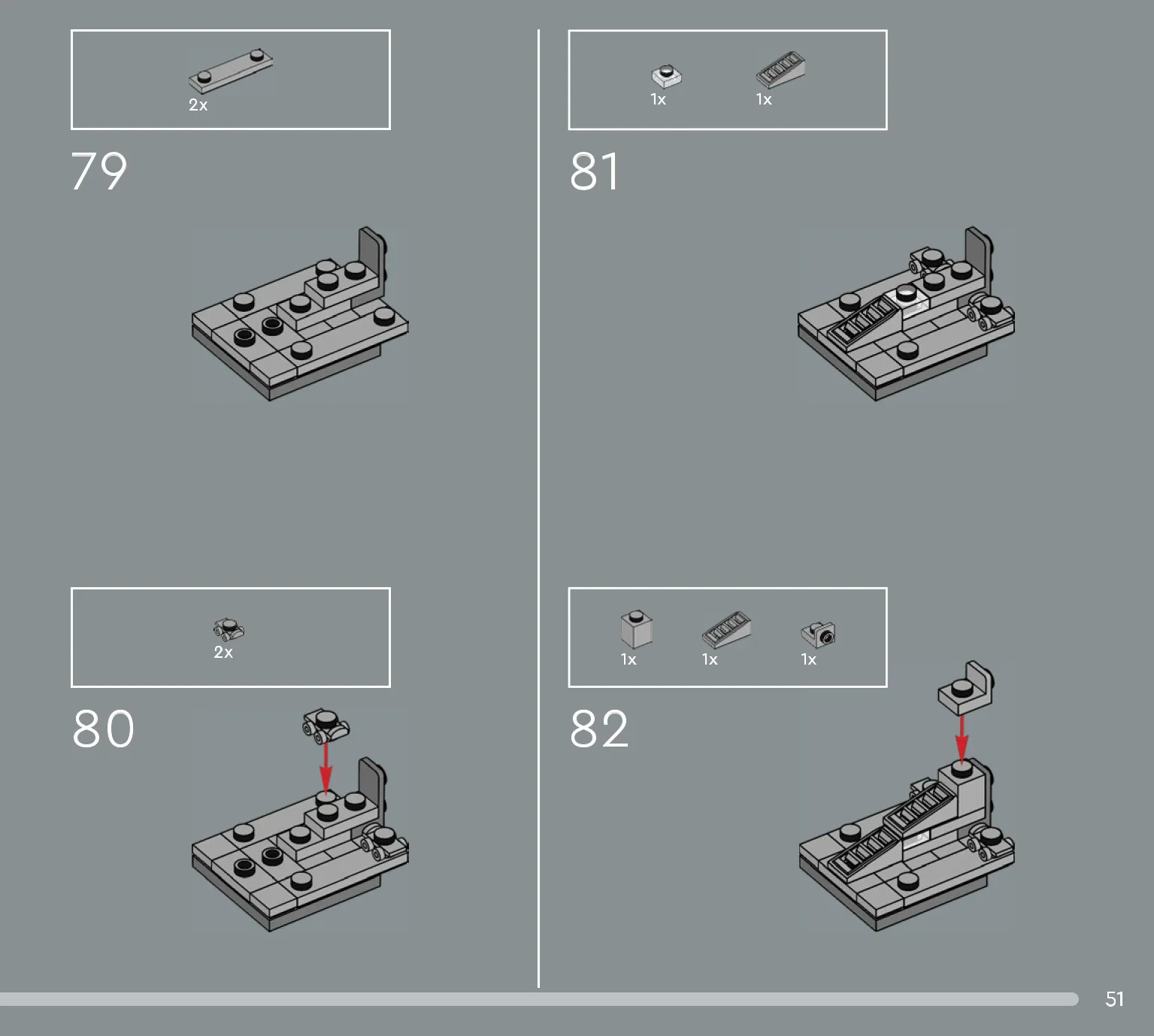 2x

79

2x

80

1x 1x

81

1x 1x 1x

82

51