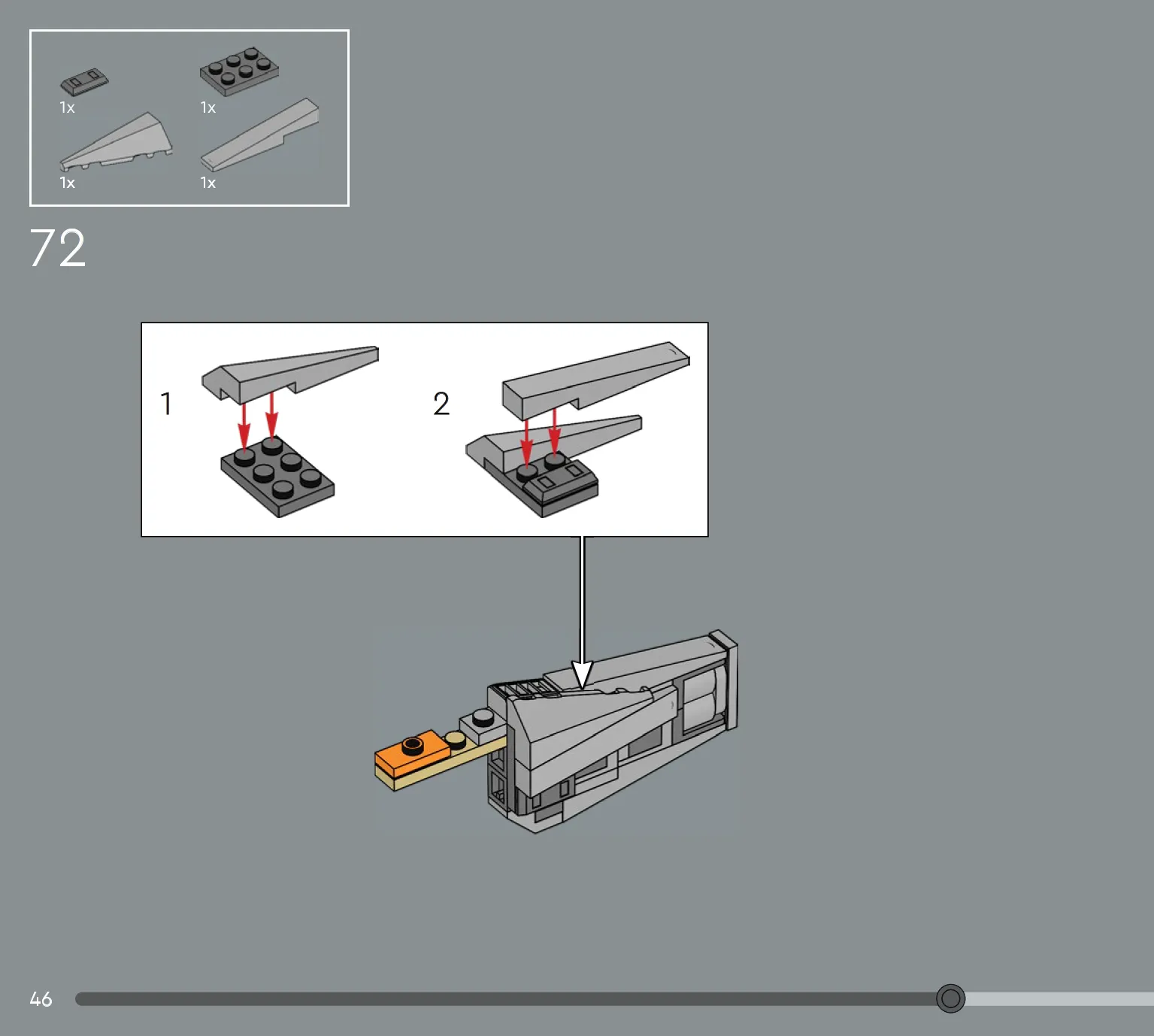 1x
1x
1x
1x

72

1

2

46