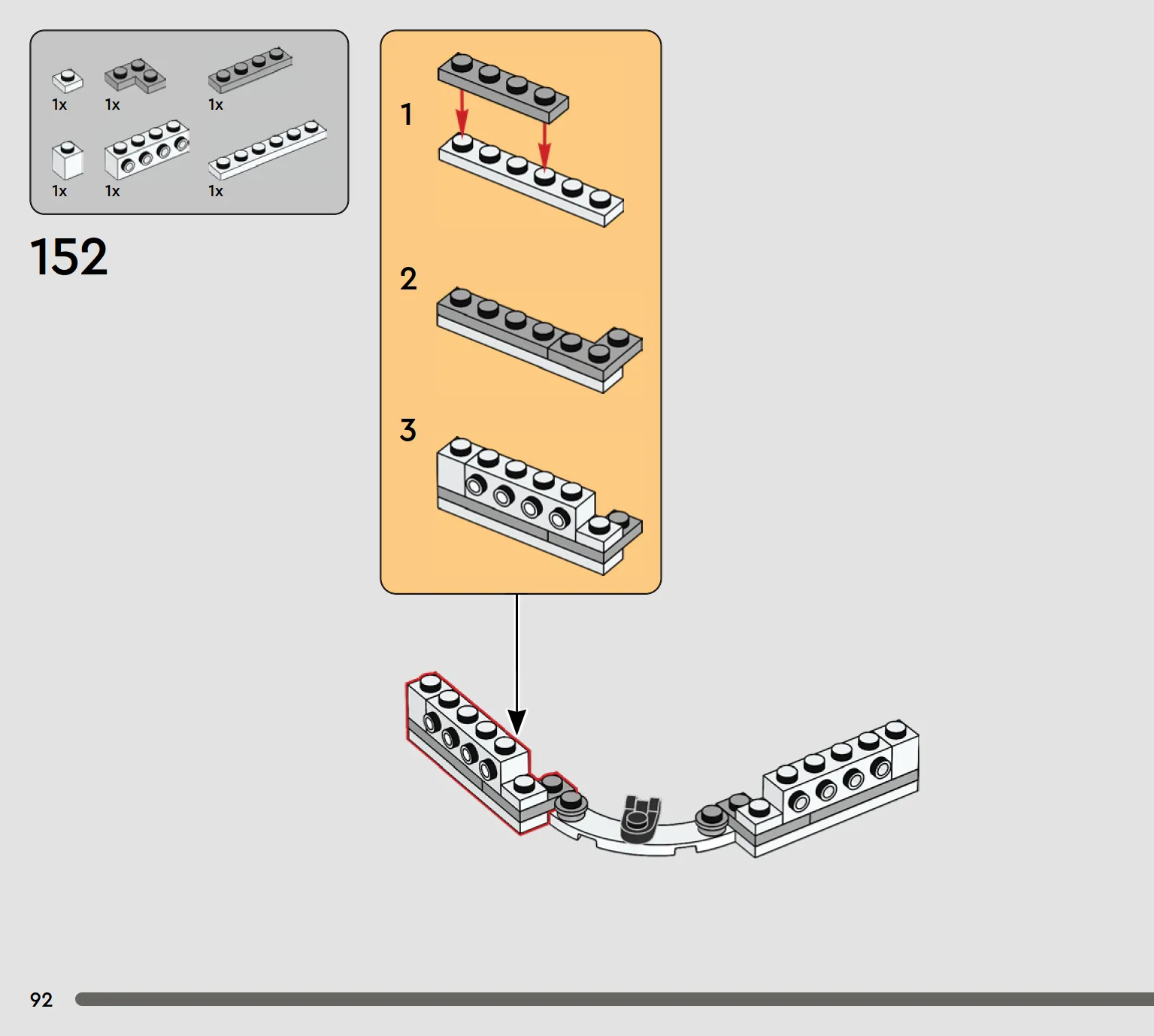 1x
1x
1x
1x
1x
1x

152

1

2

3

92