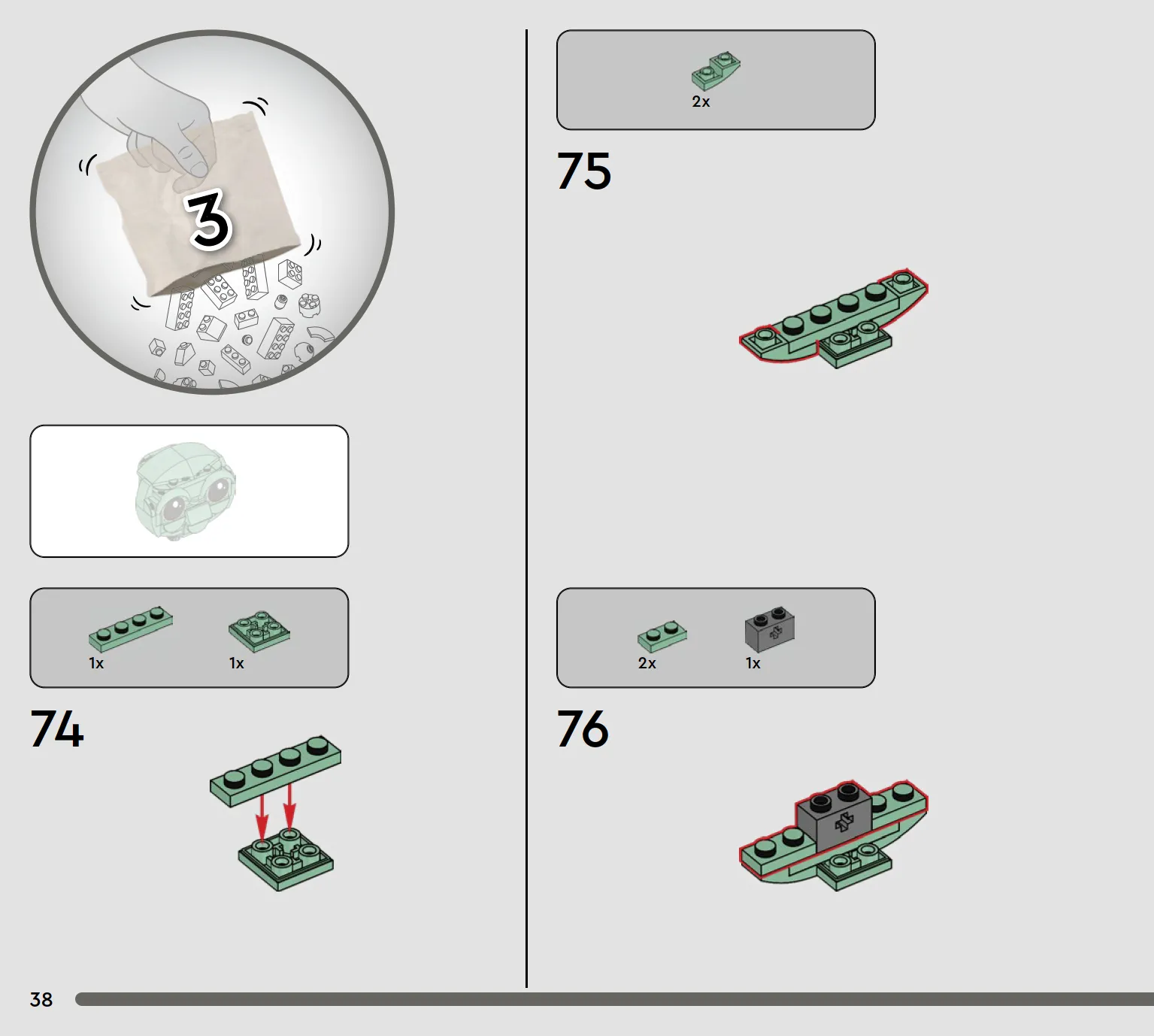 3

1x
1x

74

2x

75

2x
1x

76

38