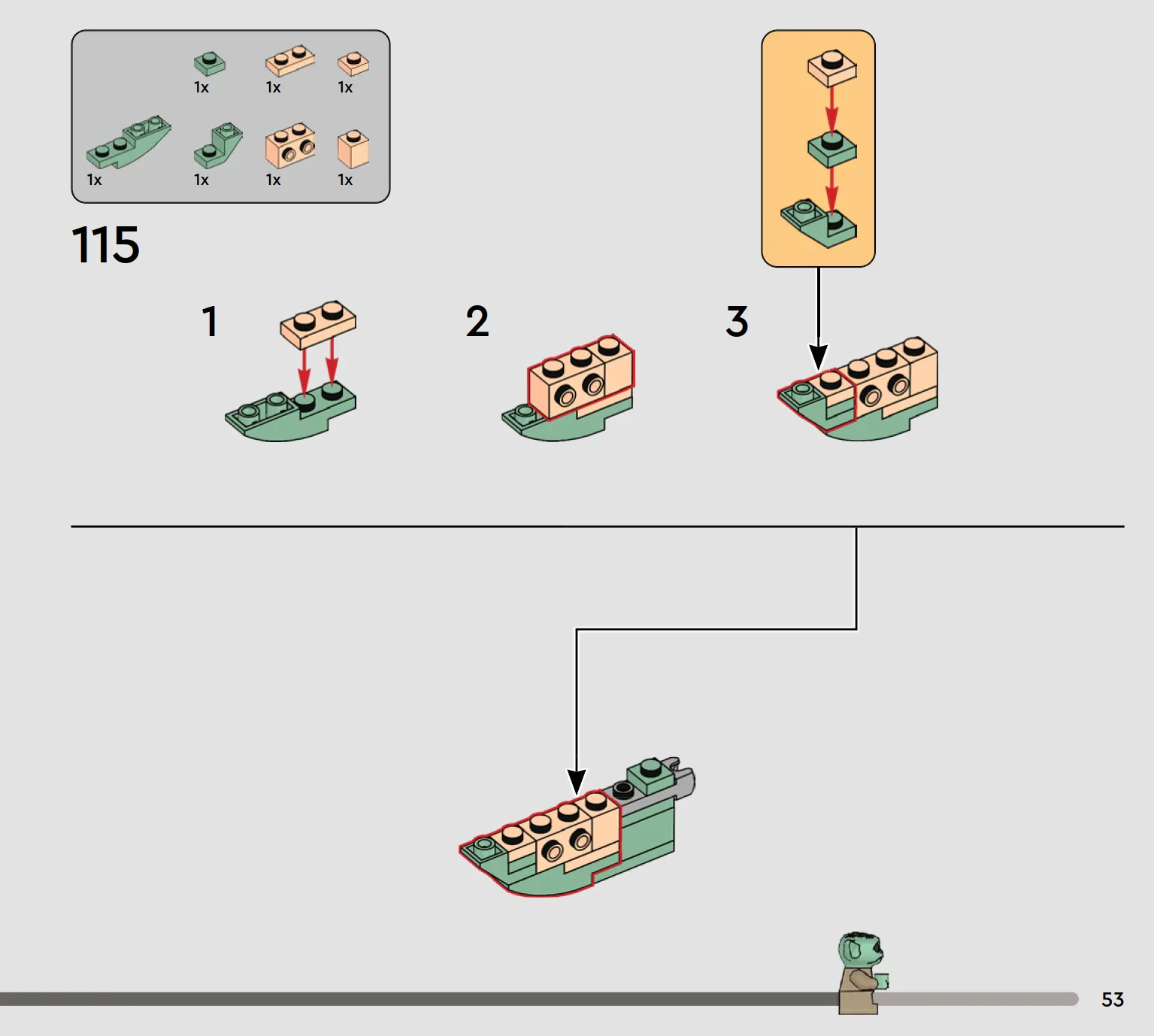 1x 1x 1x
1x 1x 1x 1x

115

1

2

3

53